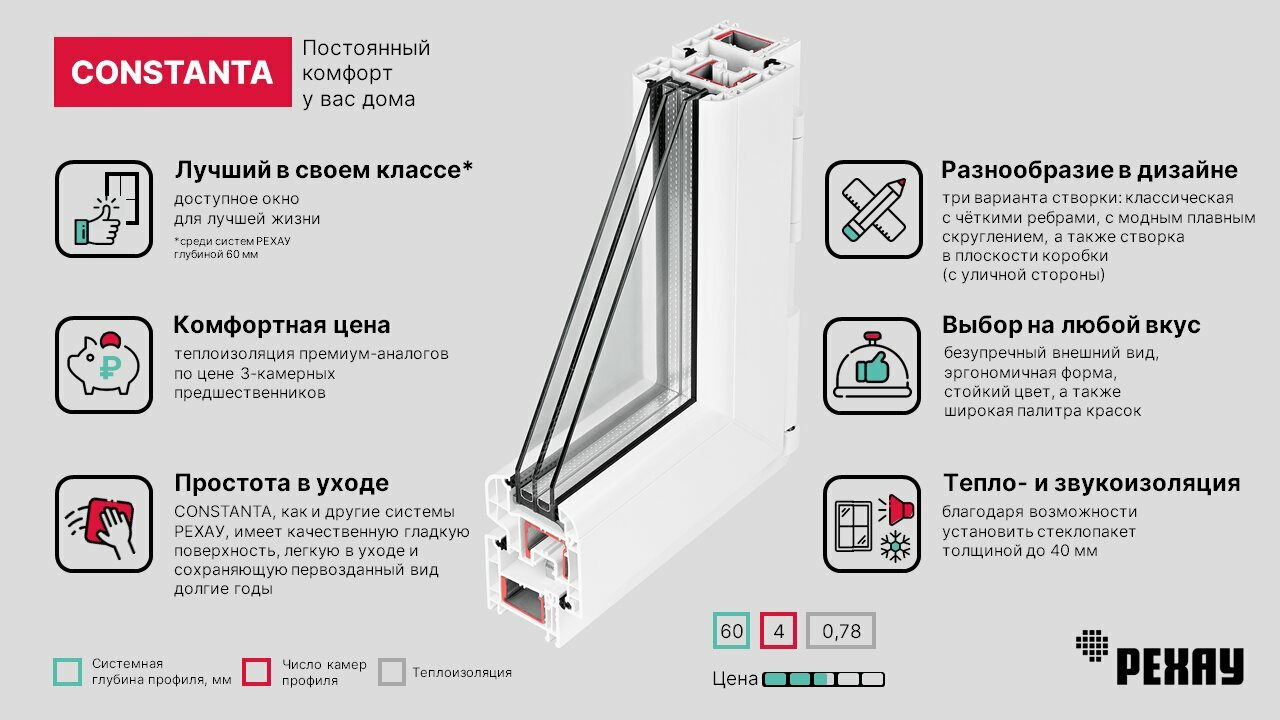 CONSTANTA

Постоянный комфорт у вас дома

Лучший в своем классе*
доступное окно для лучшей жизни
*среди систем РЕХАУ глубиной 60 мм

Комфортная цена
теплоизоляция премиум-аналогов по цене 3-камерных предшественников

Простота в уходе
CONSTANTA, как и другие системы РЕХАУ, имеет качественную гладкую поверхность, легкую в уходе и сохраняющую первозданный вид долгие годы

Разнообразие в дизайне
три варианта створки: классическая с чёткими ребрами, с модным плавным скруглением, а также створка в плоскости коробки (с уличной стороны)

Выбор на любой вкус
безупречный внешний вид, эргономичная форма, стойкий цвет, а также широкая палитра красок

Тепло- и звукоизоляция
благодаря возможности установить стеклопакет толщиной до 40 мм

60 4 0,78

Цена

Системная глубина профиля, мм
Число камер профиля
Теплоизоляция

РЕХАУ