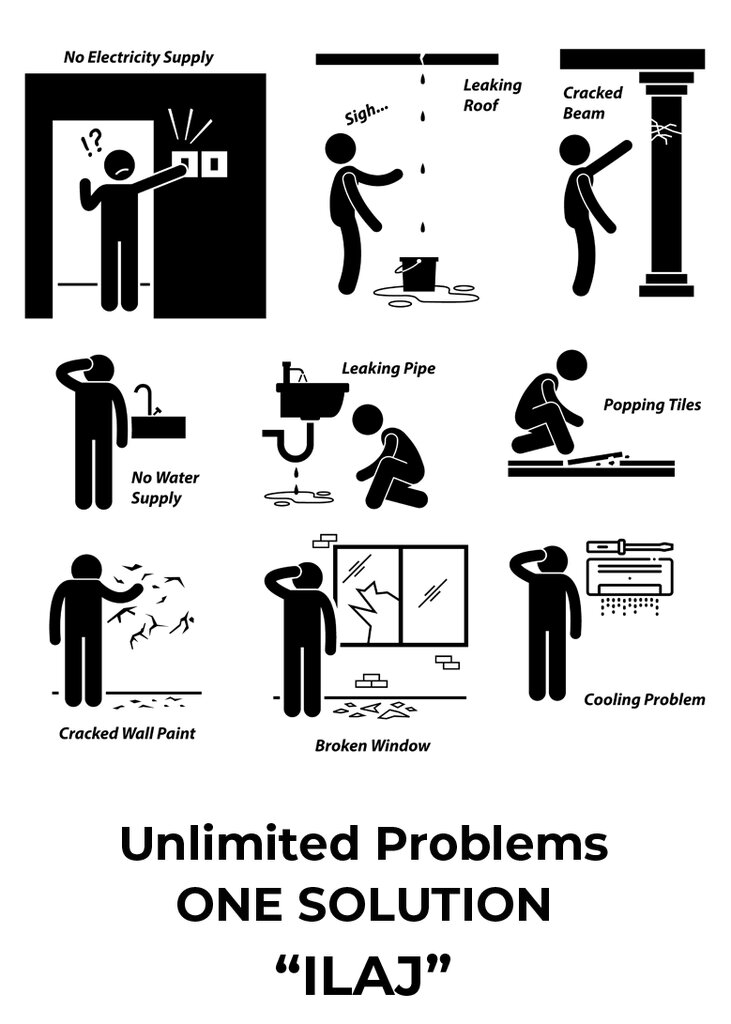 No Electricity Supply

!?

Sigh...

Leaking Roof

Cracked Beam

No Water Supply

Leaking Pipe

Popping Tiles

Cracked Wall Paint

Broken Window

Cooling Problem

Unlimited Problems
ONE SOLUTION
“ILAJ”