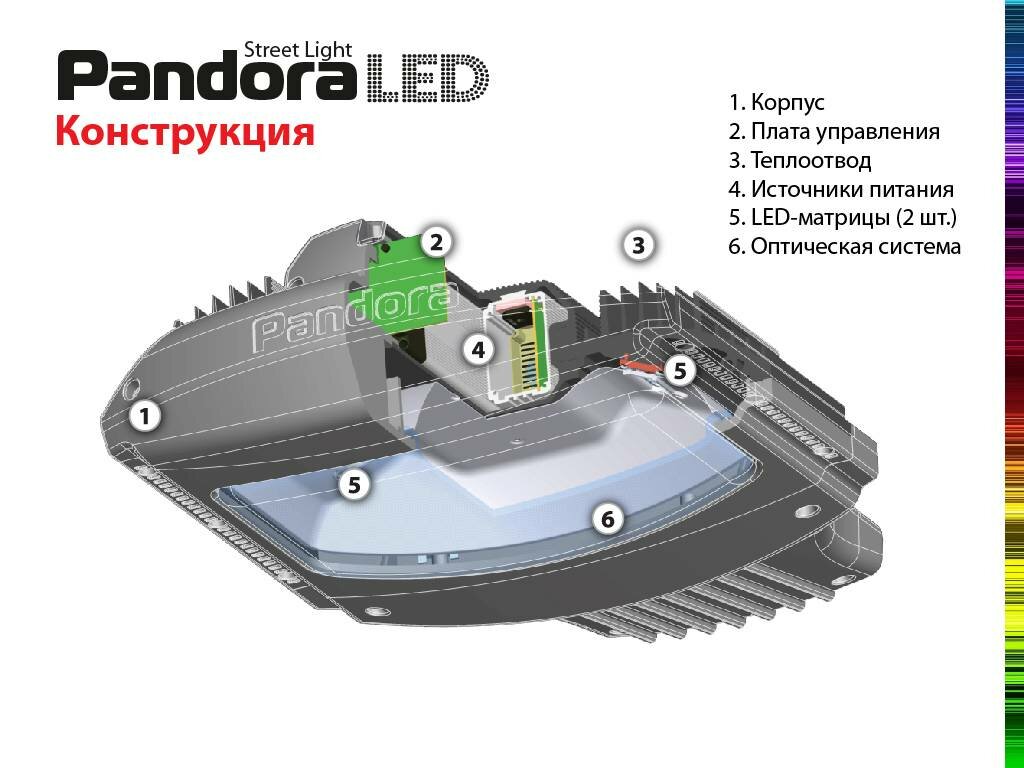 Street Light
Pandora LED
Конструкция

1. Корпус
2. Плата управления
3. Теплоотвод
4. Источники питания
5. LED-матрицы (2 шт.)
6. Оптическая система

2
3
Pandora
4
5
1
5
6