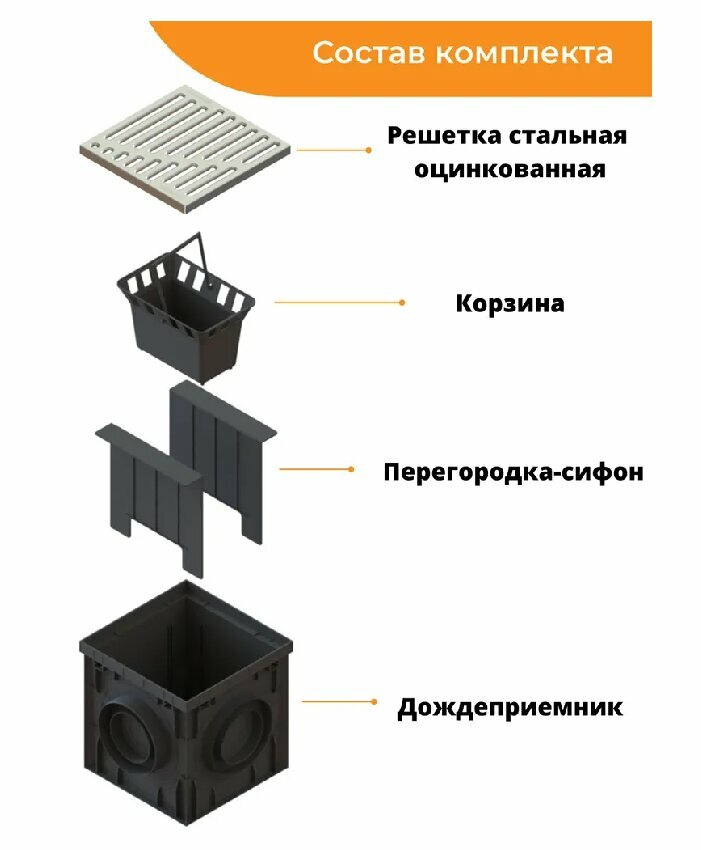 Состав комплекта

Решетка стальная оцинкованная

Корзина

Перегородка-сифон

Дождеприемник