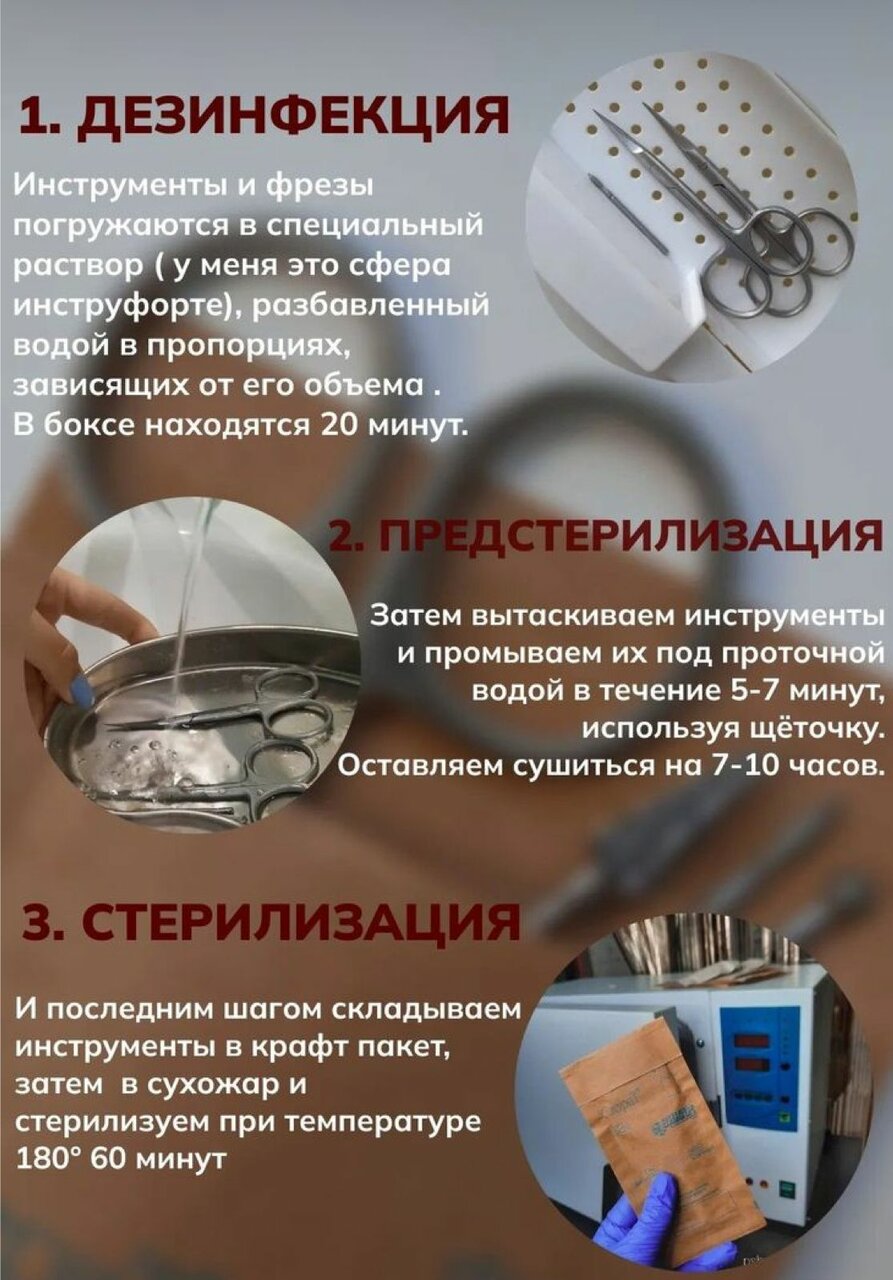 1. ДЕЗИНФЕКЦИЯ

Инструменты и фрезы погружаются в специальный раствор ( у меня это сфера инструфорте), разбавленный водой в пропорциях, зависящих от его объема . В боксе находятся 20 минут.

2. ПРЕДСТЕРИЛИЗАЦИЯ

Затем вытаскиваем инструменты и промываем их под проточной водой в течение 5-7 минут, используя щёточку. Оставляем сушиться на 7-10 часов.

3. СТЕРИЛИЗАЦИЯ

И последним шагом складываем инструменты в крафт пакет, затем в сухожар и стерилизуем при температуре 180° 60 минут