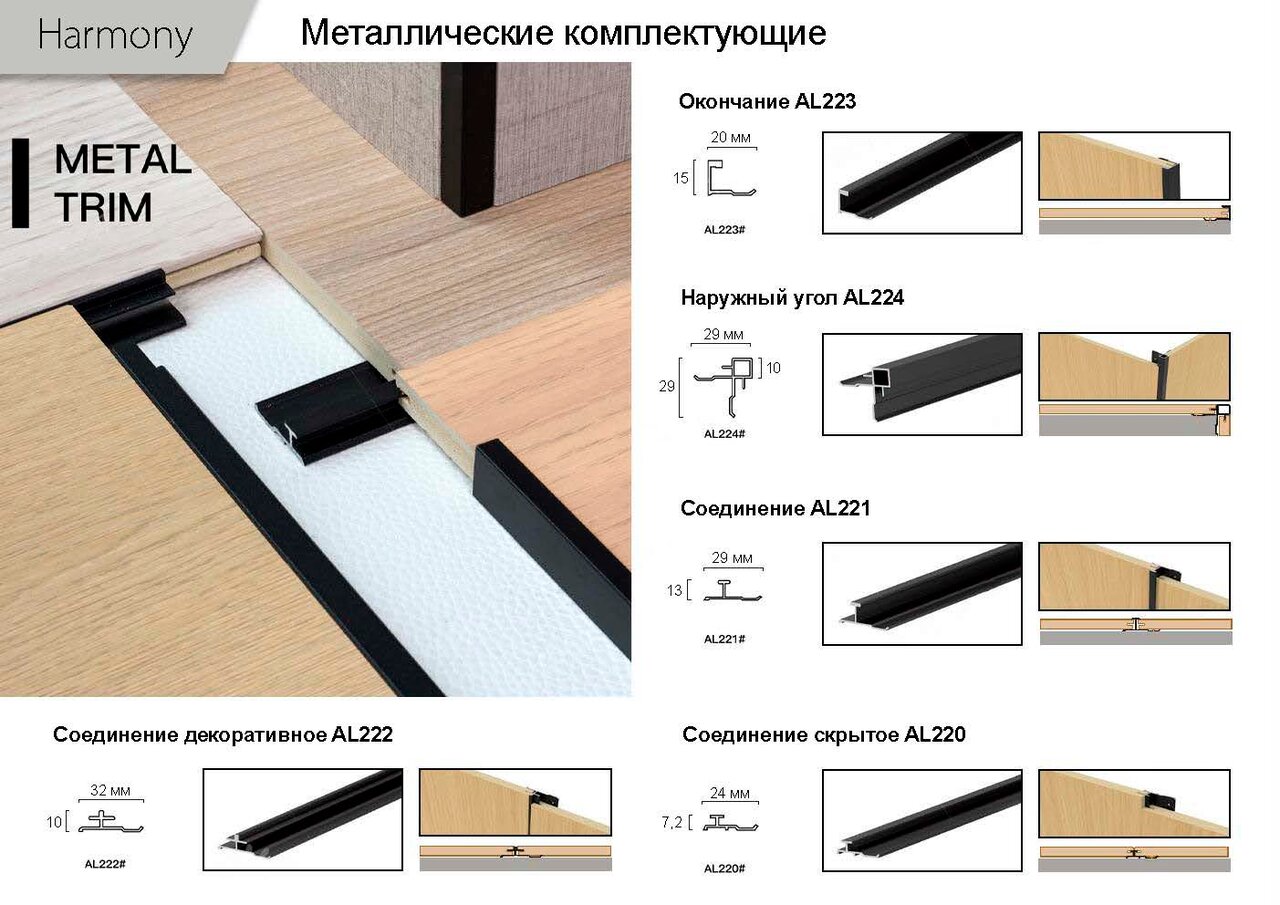 Harmony

Металлические комплектующие

METAL TRIM

Окончание AL223

20 мм

15

AL223#

Наружный угол AL224

29 мм

29

10

AL224#

Соединение AL221

29 мм

13

AL221#

Соединение декоративное AL222

32 мм

10

AL222#

Соединение скрытое AL220

24 мм

7,2

AL220#