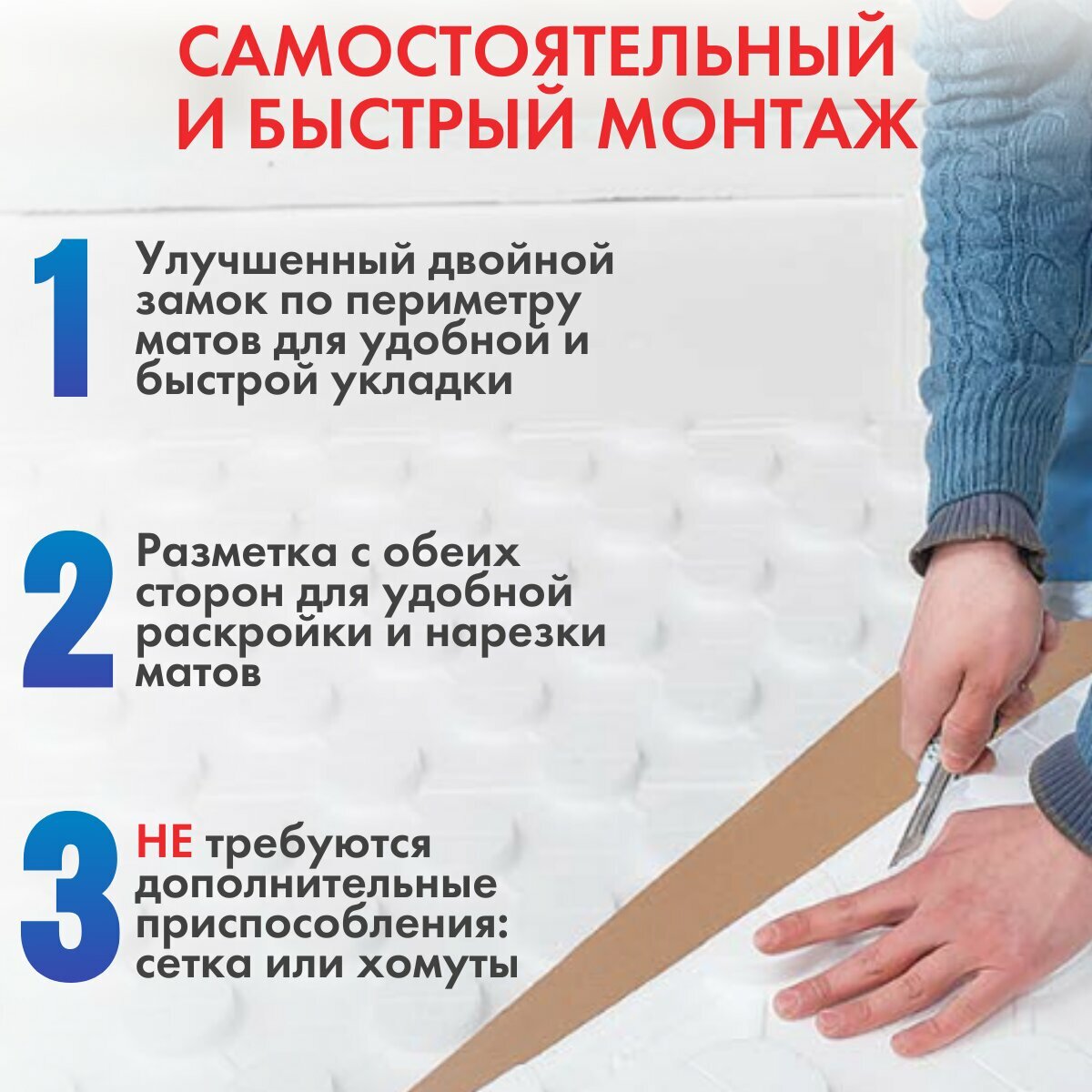 САМОСТОЯТЕЛЬНЫЙ И БЫСТРЫЙ МОНТАЖ

1 Улучшенный двойной замок по периметру матов для удобной и быстрой укладки

2 Разметка с обеих сторон для удобной раскройки и нарезки матов

3 НЕ требуются дополнительные приспособления: сетка или хомуты