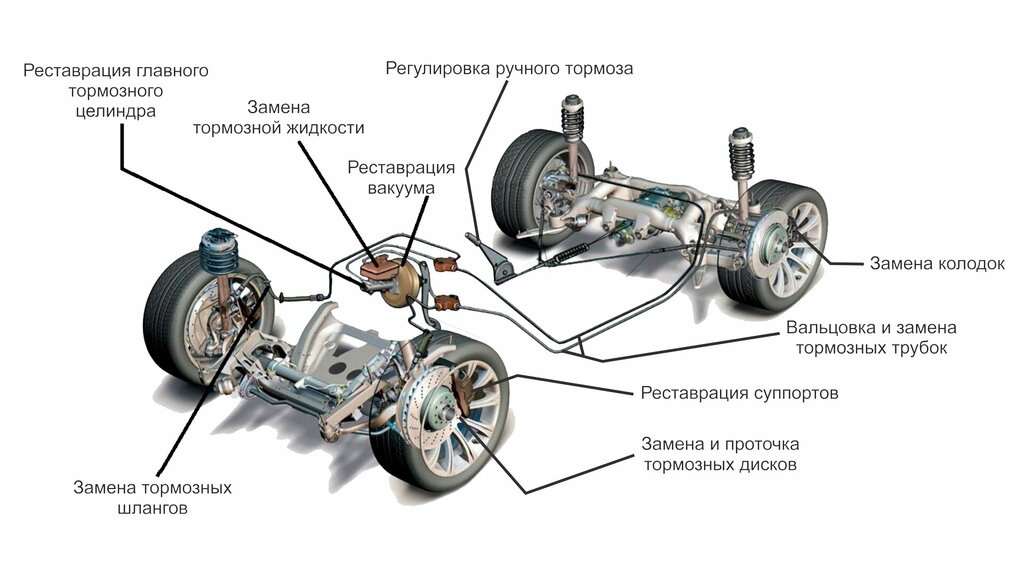 Реставрация главного тормозного целиндра

Замена тормозной жидкости

Реставрация вакуума

Регулировка ручного тормоза

Замена колодок

Вальцовка и замена тормозных трубок

Реставрация суппортов

Замена и проточка тормозных дисков

Замена тормозных шлангов