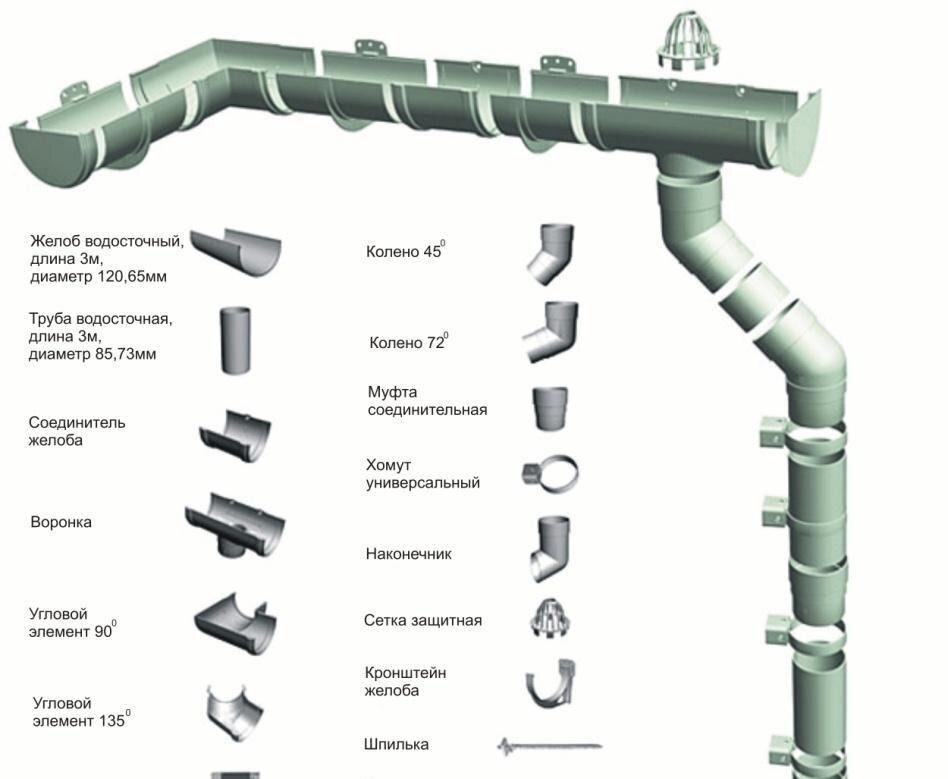 Желоб водосточный, длина 3м, диаметр 120,65мм

Труба водосточная, длина 3м, диаметр 85,73мм

Соединитель желоба

Воронка

Угловой элемент $90^0$

Угловой элемент $135^0$

Колено $45^0$

Колено $72^0$

Муфта соединительная

Хомут универсальный

Наконечник

Сетка защитная

Кронштейн желоба

Шпилька