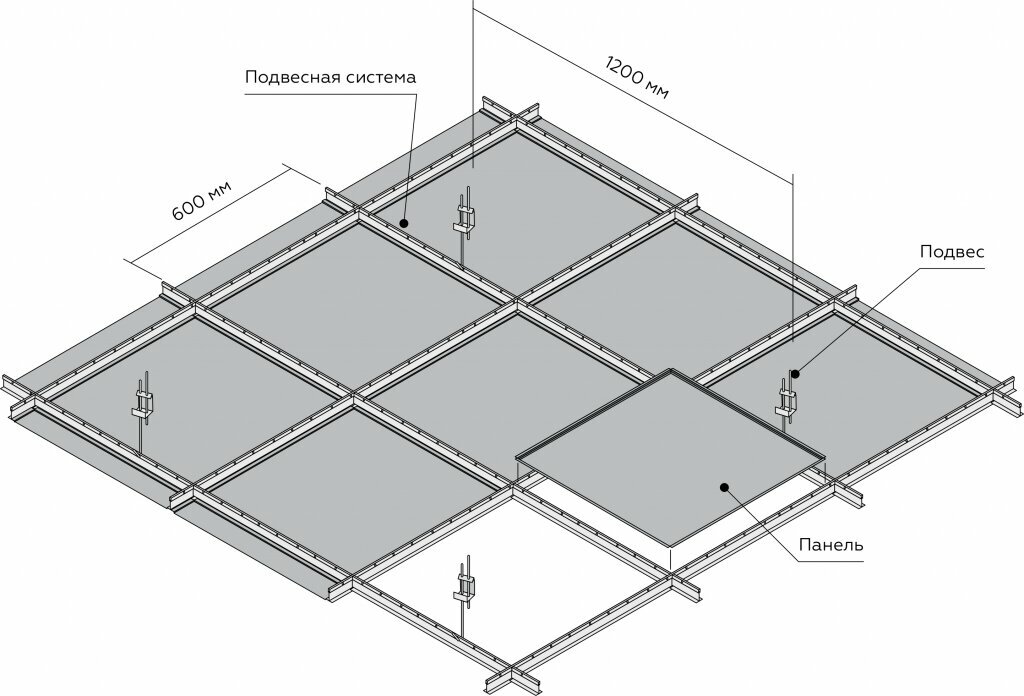 Подвесная система

1200 мм

600 мм

Подвес

Панель