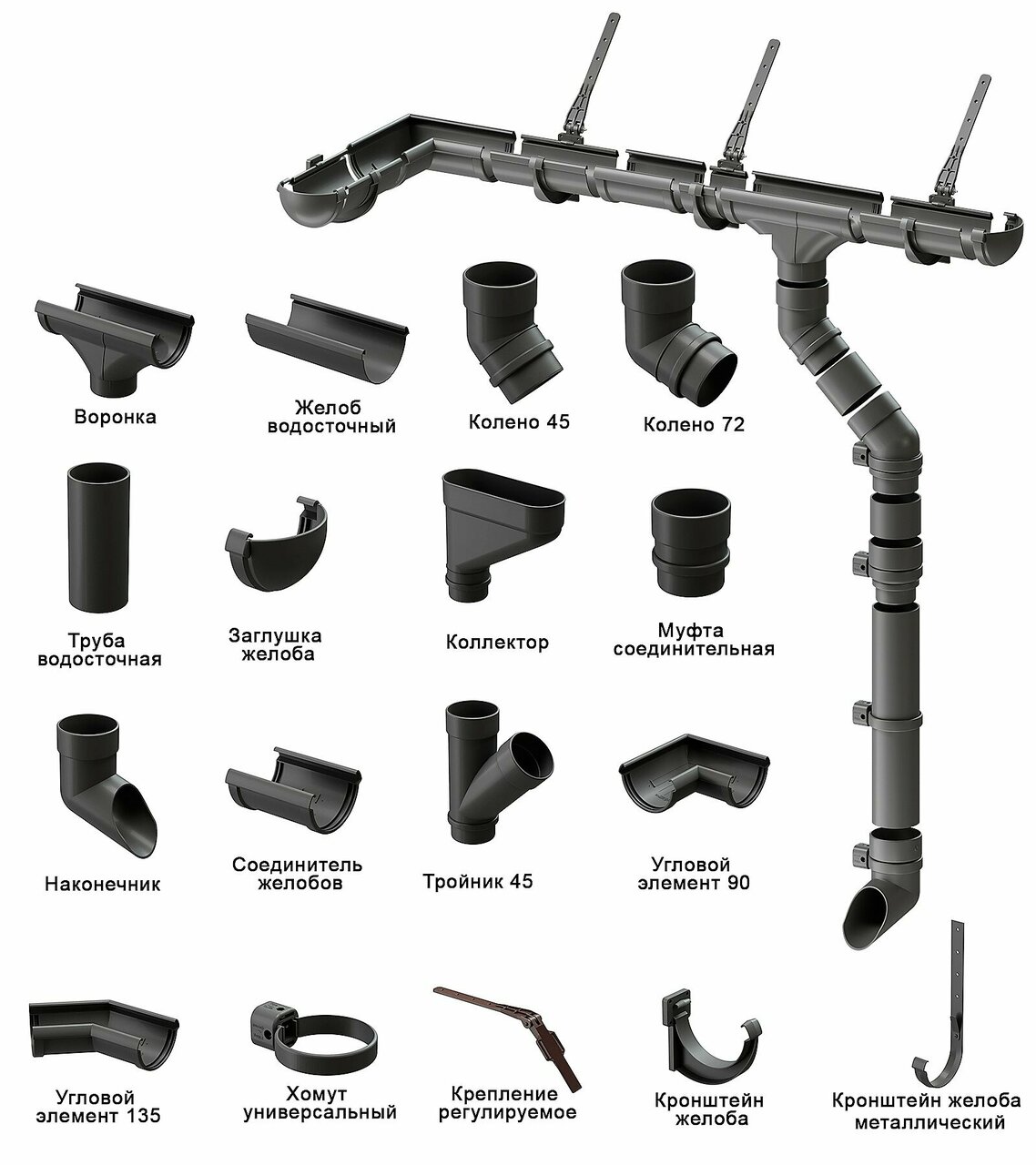 Воронка

Желоб водосточный

Колено 45

Колено 72

Труба водосточная

Заглушка желоба

Коллектор

Муфта соединительная

Наконечник

Соединитель желобов

Тройник 45

Угловой элемент 90

Угловой элемент 135

Хомут универсальный

Крепление регулируемое

Кронштейн желоба

Кронштейн желоба металлический