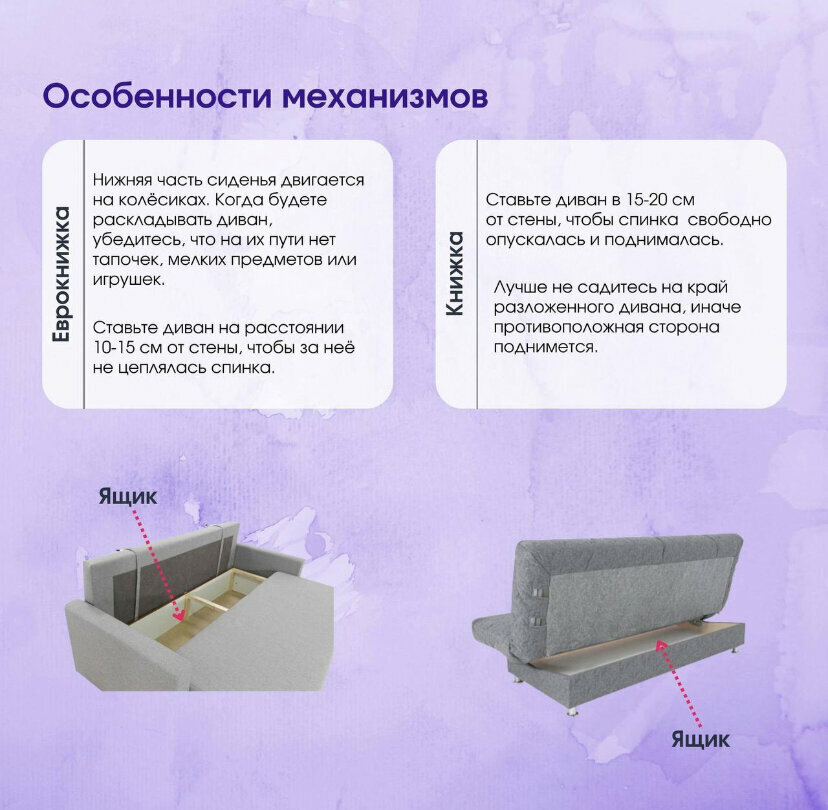 Особенности механизмов

Еврокнижка

Нижняя часть сиденья двигается на колёсиках. Когда будете раскладывать диван, убедитесь, что на их пути нет тапочек, мелких предметов или игрушек.

Ставьте диван на расстоянии 10-15 см от стены, чтобы за неё не цеплялась спинка.

Книжка

Ставьте диван в 15-20 см от стены, чтобы спинка свободно опускалась и поднималась.

Лучше не садитесь на край разложенного дивана, иначе противоположная сторона поднимется.

Ящик

Ящик