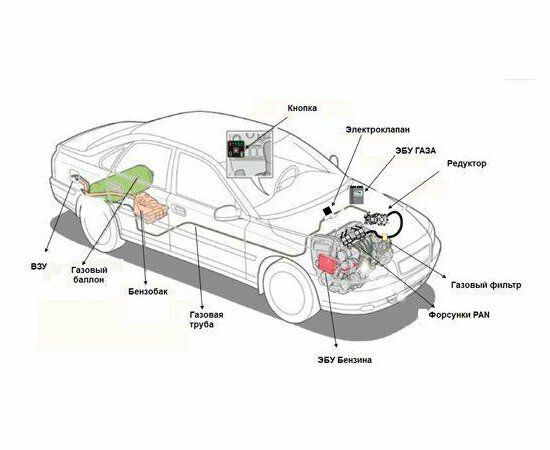 Кнопка

Электроклапан

ЭБУ ГАЗА

Редуктор

ВЗУ

Газовый баллон

Бензобак

Газовая труба

Газовый фильтр

Форсунки PAN

ЭБУ Бензина