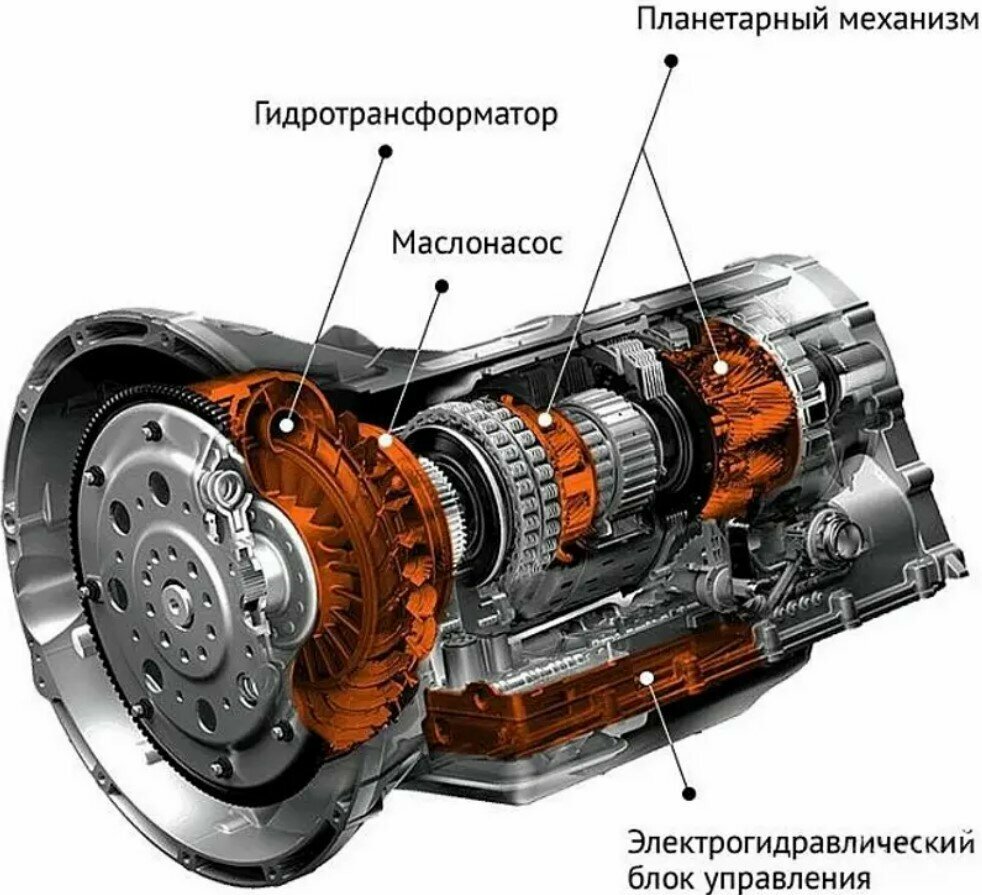 Планетарный механизм

Гидротрансформатор

Маслонасос

Электрогидравлический блок управления