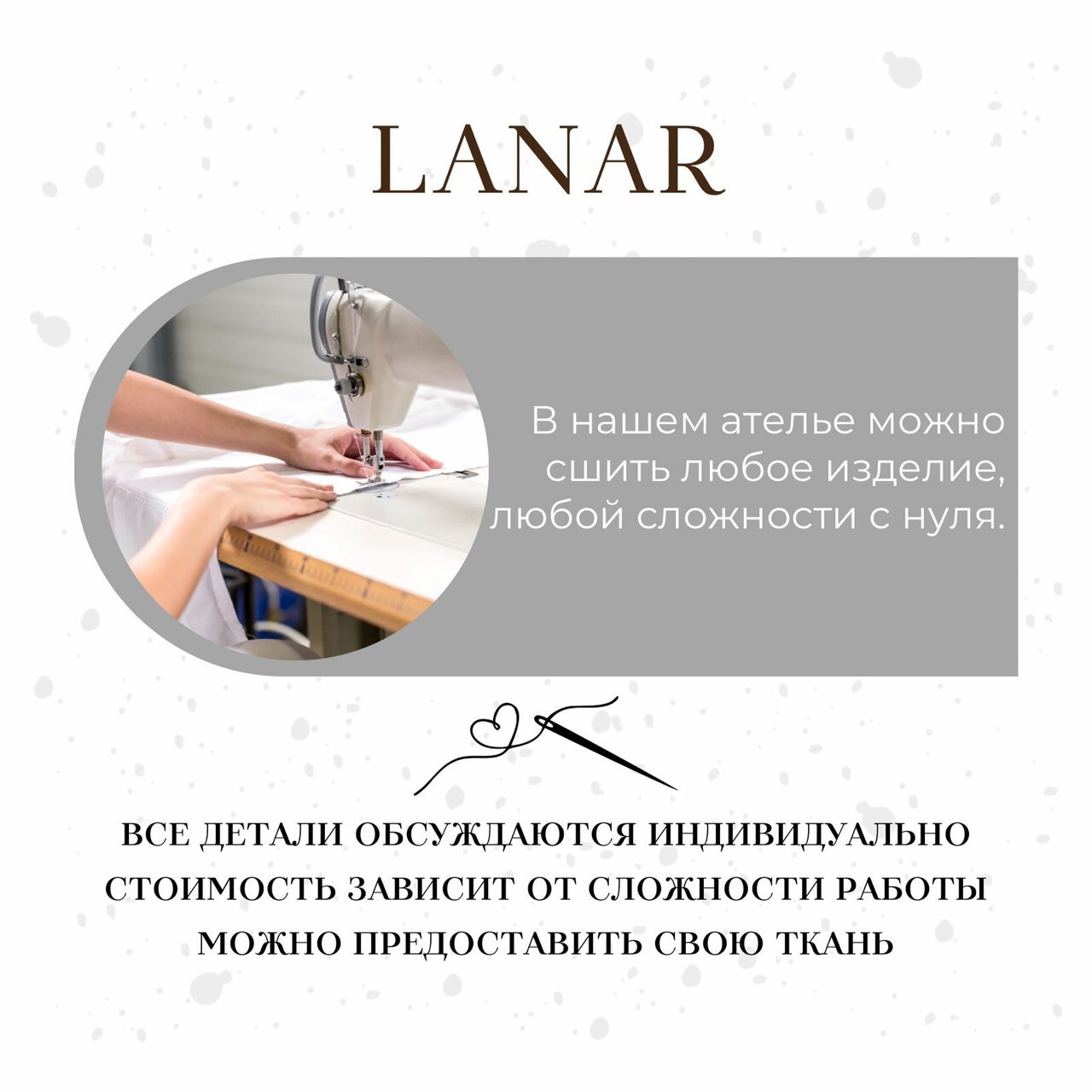 LANAR

В нашем ателье можно сшить любое изделие, любой сложности с нуля.

ВСЕ ДЕТАЛИ ОБСУЖДАЮТСЯ ИНДИВИДУАЛЬНО
СТОИМОСТЬ ЗАВИСИТ ОТ СЛОЖНОСТИ РАБОТЫ
МОЖНО ПРЕДОСТАВИТЬ СВОЮ ТКАНЬ