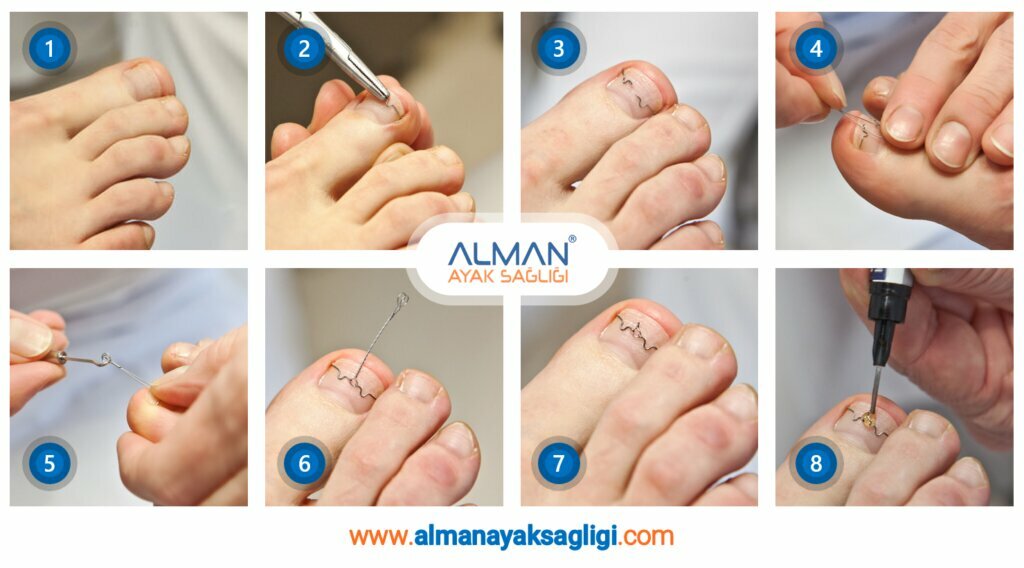 1

2

3

4

ALMAN®
AYAK SAĞLIĞI

5

6

7

8

www.almanayaksagligi.com