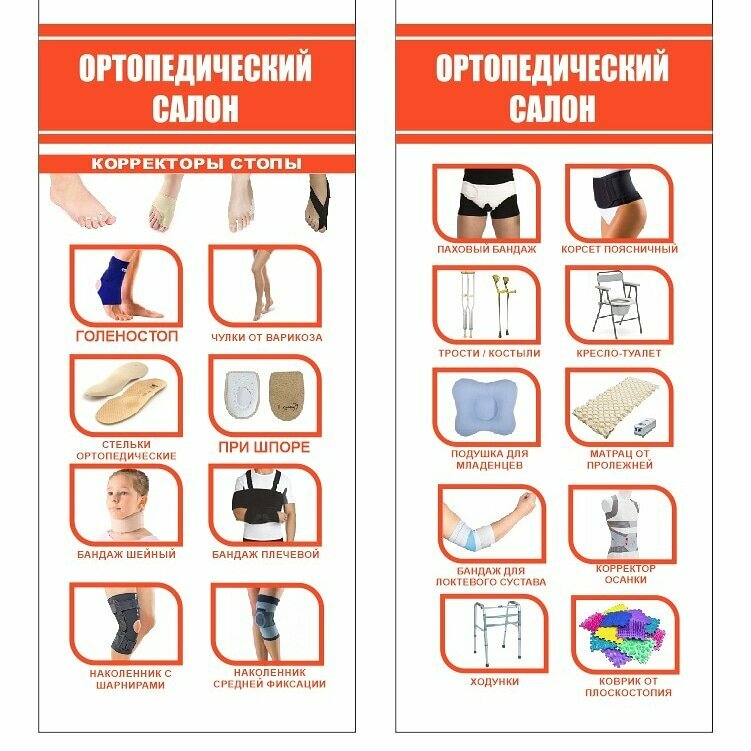 ОРТОПЕДИЧЕСКИЙ САЛОН

КОРРЕКТОРЫ СТОПЫ

ГОЛЕНОСТОП

ЧУЛКИ ОТ ВАРИКОЗА

СТЕЛЬКИ ОРТОПЕДИЧЕСКИЕ

ПРИ ШПОРЕ

БАНДАЖ ШЕЙНЫЙ

БАНДАЖ ПЛЕЧЕВОЙ

НАКОЛЕННИК С ШАРНИРАМИ

НАКОЛЕННИК СРЕДНЕЙ ФИКСАЦИИ

ОРТОПЕДИЧЕСКИЙ САЛОН

ПАХОВЫЙ БАНДАЖ

КОРСЕТ ПОЯСНИЧНЫЙ

ТРОСТИ / КОСТЫЛИ

КРЕСЛО-ТУАЛЕТ

ПОДУШКА ДЛЯ МЛАДЕНЦЕВ

МАТРАЦ ОТ ПРОЛЕЖНЕЙ

БАНДАЖ ДЛЯ ЛОКТЕВОГО СУСТАВА

КОРРЕКТОР ОСАНКИ

ХОДУНКИ

КОВРИК ОТ ПЛОСКОСТОПИЯ