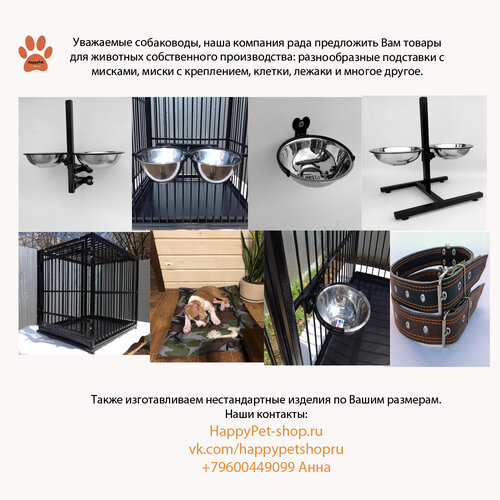 HappyPet

Уважаемые собаководы, наша компания рада предложить Вам товары для животных собственного производства: разнообразные подставки с мисками, миски с креплением, клетки, лежаки и многое другое.

Также изготавливаем нестандартные изделия по Вашим размерам.
Наши контакты:
HappyPet-shop.ru
vk.com/happypetshopru
+79600449099 Анна