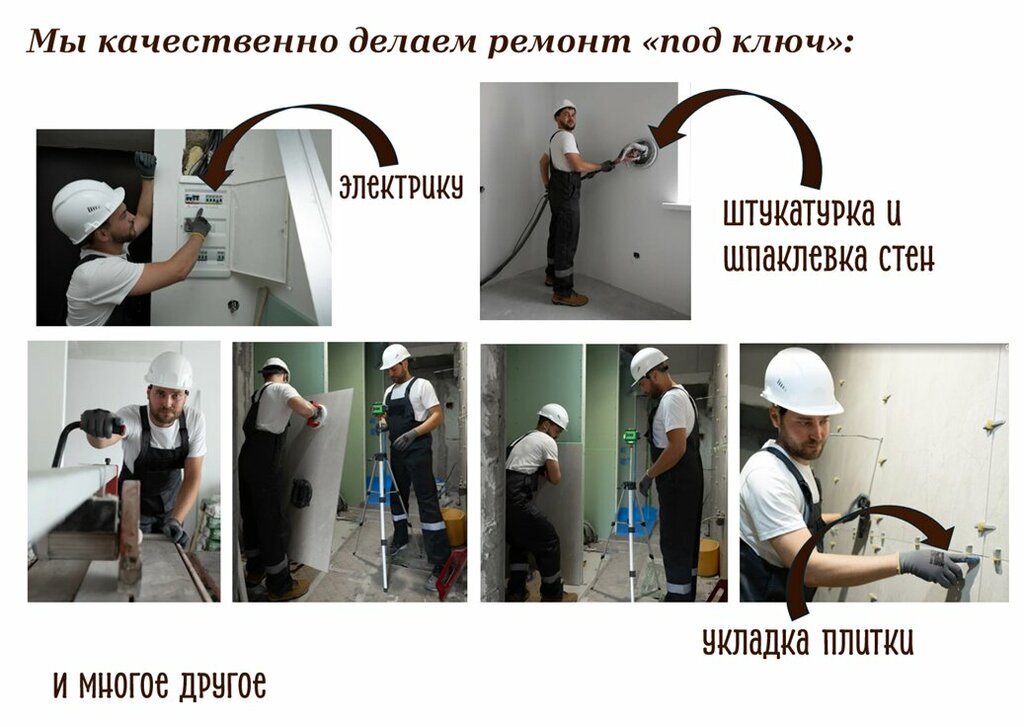 Мы качественно делаем ремонт «под ключ»:

электрику

штукатурка и шпаклевка стен

укладка плитки

и многое другое