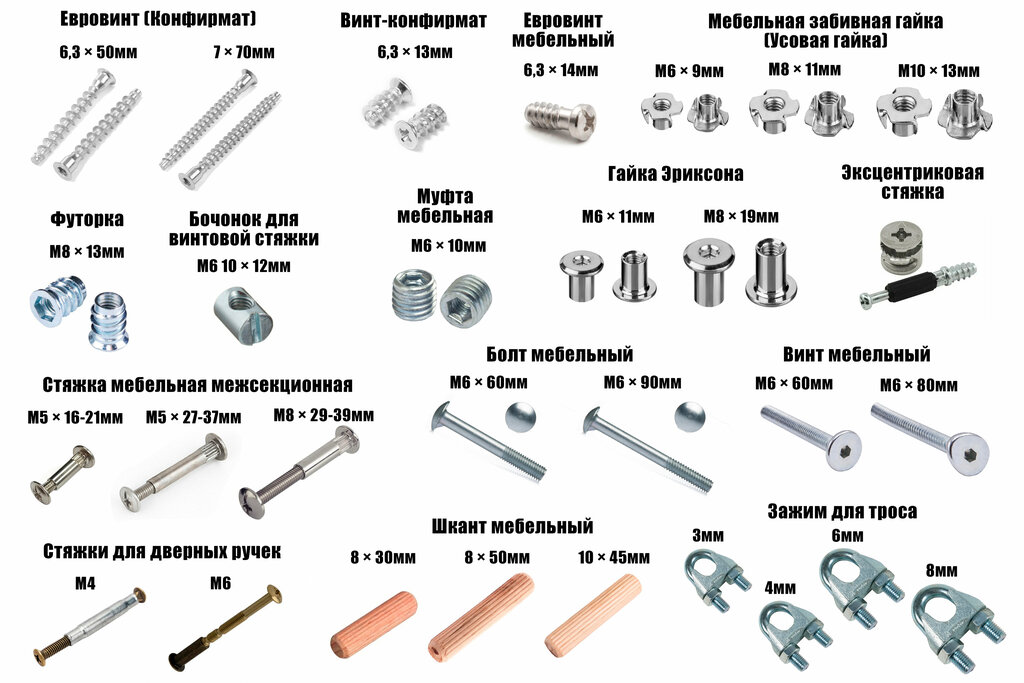 Евровинт (Конфирмат)

6,3 × 50мм

7 × 70мм

Винт-конфирмат

6,3 × 13мм

Евровинт мебельный

6,3 × 14мм

Мебельная забивная гайка (Усовая гайка)

М6 × 9мм

М8 × 11мм

М10 × 13мм

Футорка

М8 × 13мм

Бочонок для винтовой стяжки

М6 10 × 12мм

Муфта мебельная

М6 × 10мм

Гайка Эриксона

М6 × 11мм

М8 × 19мм

Эксцентриковая стяжка

Стяжка мебельная межсекционная

М5 × 16-21мм

М5 × 27-37мм

М8 × 29-39мм

Болт мебельный

М6 × 60мм

М6 × 90мм

Винт мебельный

М6 × 60мм

М6 × 80мм

Стяжки для дверных ручек

М4

М6

Шкант мебельный

8 × 30мм

8 × 50мм

10 × 45мм

Зажим для троса

3мм

4мм

6мм

8мм