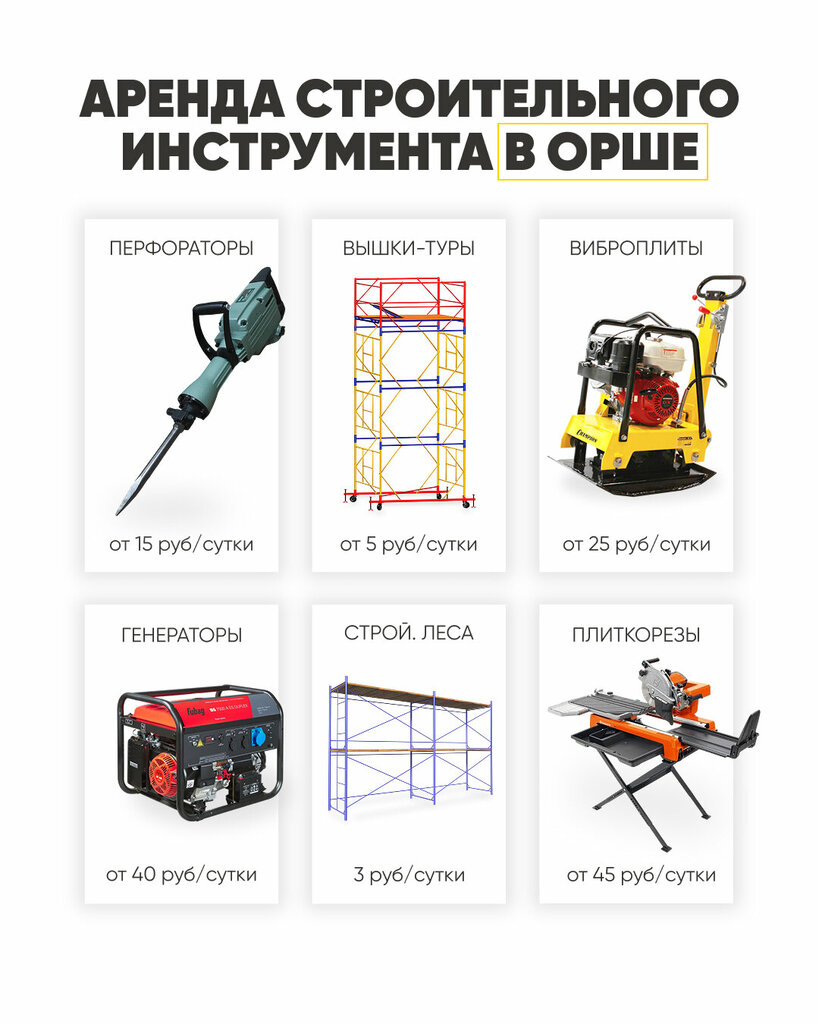 АРЕНДА СТРОИТЕЛЬНОГО ИНСТРУМЕНТА В ОРШЕ

ПЕРФОРАТОРЫ

от 15 руб/сутки

ВЫШКИ-ТУРЫ

от 5 руб/сутки

ВИБРОПЛИТЫ

от 25 руб/сутки

ГЕНЕРАТОРЫ

Fubag

от 40 руб/сутки

СТРОЙ. ЛЕСА

3 руб/сутки

ПЛИТКОРЕЗЫ

от 45 руб/сутки