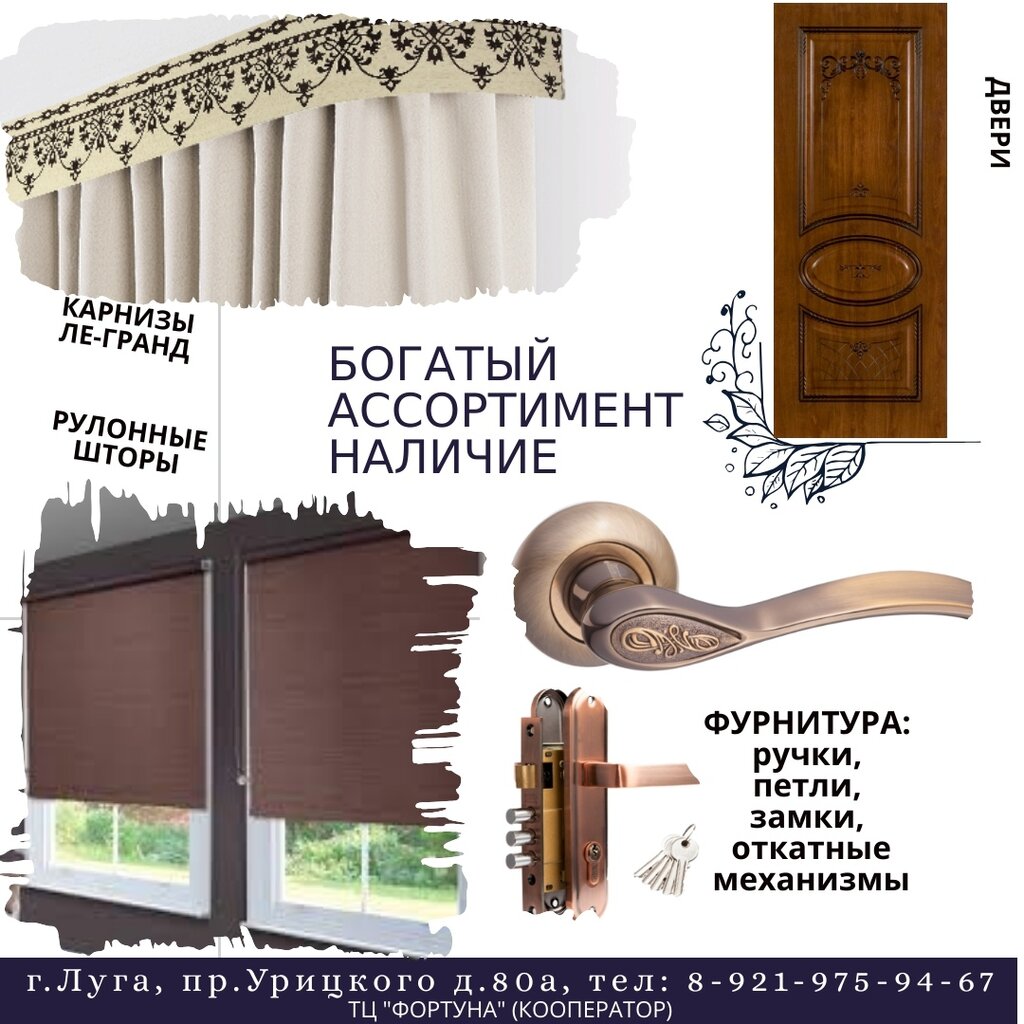 ДВЕРИ

КАРНИЗЫ ЛЕ-ГРАНД

БОГАТЫЙ АССОРТИМЕНТ НАЛИЧИЕ

РУЛОННЫЕ ШТОРЫ

ФУРНИТУРА: ручки, петли, замки, откатные механизмы

г.Луга, пр.Урицкого д.80а, тел: 8-921-975-94-67
ТЦ "ФОРТУНА" (КООПЕРАТОР)