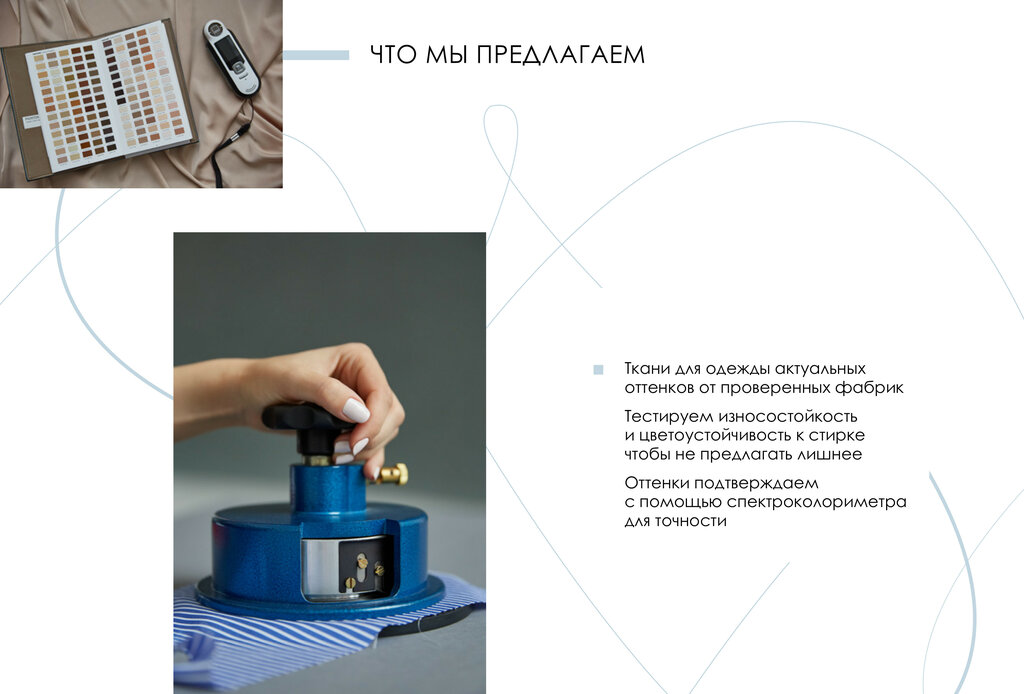 ЧТО МЫ ПРЕДЛАГАЕМ

Ткани для одежды актуальных оттенков от проверенных фабрик

Тестируем износостойкость и цветоустойчивость к стирке чтобы не предлагать лишнее

Оттенки подтверждаем с помощью спектроколориметра для точности