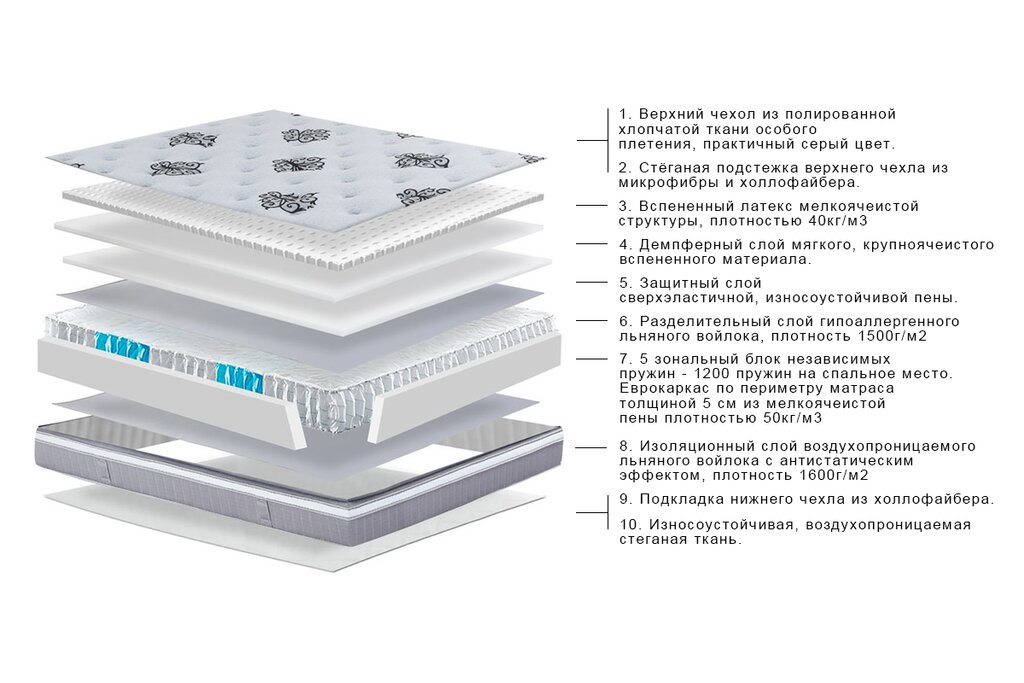 1. Верхний чехол из полированной хлопчатой ткани особого плетения, практичный серый цвет.

2. Стёганая подстежка верхнего чехла из микрофибры и холлофайбера.

3. Вспененный латекс мелкоячеистой структуры, плотностью 40кг/м3

4. Демпферный слой мягкого, крупноячеистого вспененного материала.

5. Защитный слой сверхэластичной, износоустойчивой пены.

6. Разделительный слой гипоаллергенного льняного войлока, плотность 1500г/м2

7. 5 зональный блок независимых пружин - 1200 пружин на спальное место. Еврокаркас по периметру матраса толщиной 5 см из мелкоячеистой пены плотностью 50кг/м3

8. Изоляционный слой воздухопроницаемого льняного войлока с антистатическим эффектом, плотность 1600г/м2

9. Подкладка нижнего чехла из холлофайбера.

10. Износоустойчивая, воздухопроницаемая стеганая ткань.