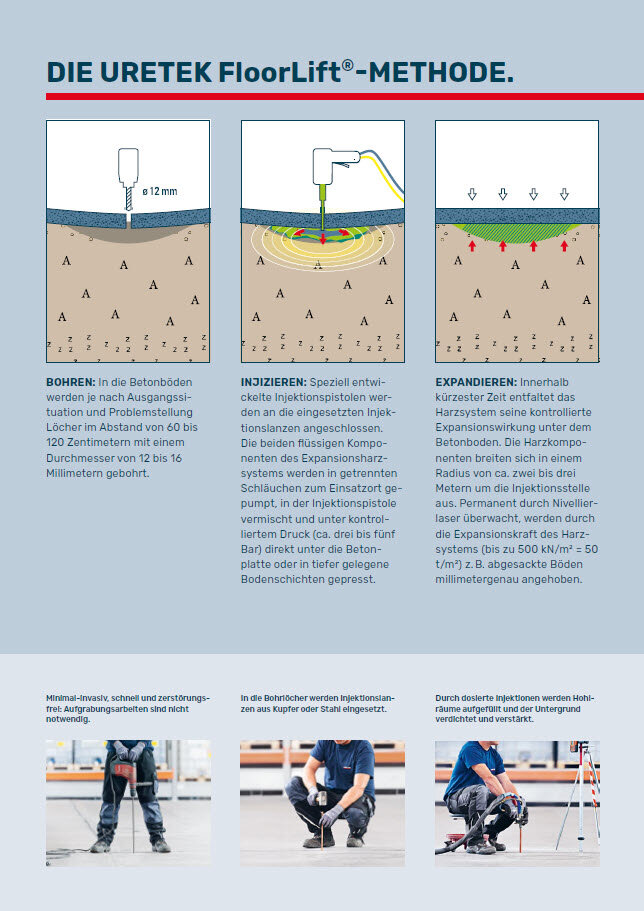 DIE URETEK FloorLift®-METHODE.

ø 12 mm

BOHREN: In die Betonböden werden je nach Ausgangssituation und Problemstellung Löcher im Abstand von 60 bis 120 Zentimetern mit einem Durchmesser von 12 bis 16 Millimetern gebohrt.

INJIZIEREN: Speziell entwickelte Injektionspistolen werden an die eingesetzten Injektionslanzen angeschlossen. Die beiden flüssigen Komponenten des Expansionsharzsystems werden in getrennten Schläuchen zum Einsatzort gepumpt, in der Injektionspistole vermischt und unter kontrolliertem Druck (ca. drei bis fünf Bar) direkt unter die Betonplatte oder in tiefer gelegene Bodenschichten gepresst.

EXPANDIEREN: Innerhalb kürzester Zeit entfaltet das Harzsystem seine kontrollierte Expansionswirkung unter dem Betonboden. Die Harzkomponenten breiten sich in einem Radius von ca. zwei bis drei Metern um die Injektionsstelle aus. Permanent durch Nivellierlaser überwacht, werden durch die Expansionskraft des Harzsystems (bis zu 500 kN/m² = 50 t/m²) z. B. abgesackte Böden millimetergenau angehoben.

Minimal-invasiv, schnell und zerstörungsfrei: Aufgrabungsarbeiten sind nicht notwendig.

In die Bohrlöcher werden Injektionslanzen aus Kupfer oder Stahl eingesetzt.

Durch dosierte Injektionen werden Hohlräume aufgefüllt und der Untergrund verdichtet und verstärkt.