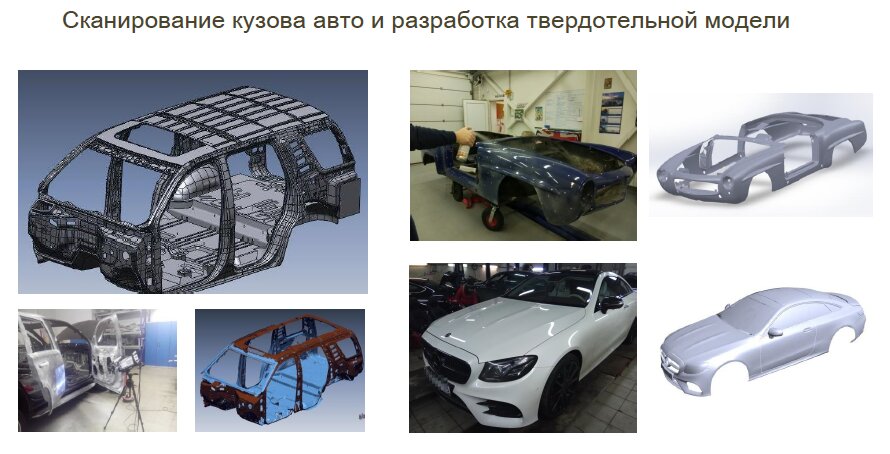 Сканирование кузова авто и разработка твердотельной модели