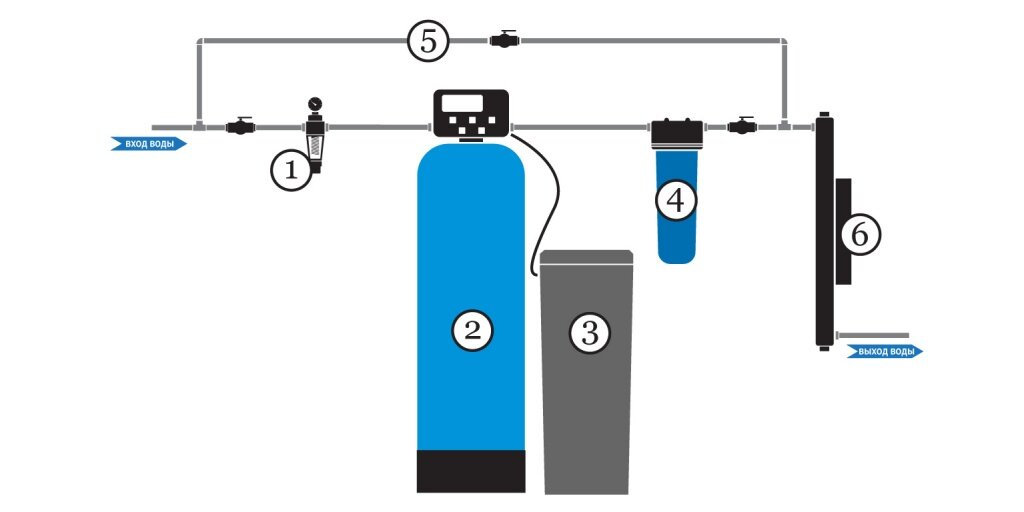 5

ВХОД ВОДЫ

1

2

3

4

6

ВЫХОД ВОДЫ