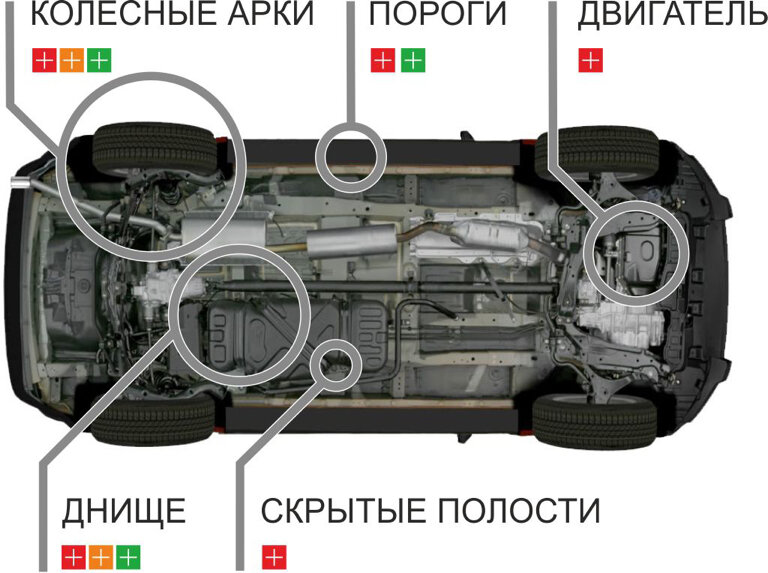 КОЛЕСНЫЕ АРКИ
+ + +

ПОРОГИ
+ +

ДВИГАТЕЛЬ
+

ДНИЩЕ
+ + +

СКРЫТЫЕ ПОЛОСТИ
+