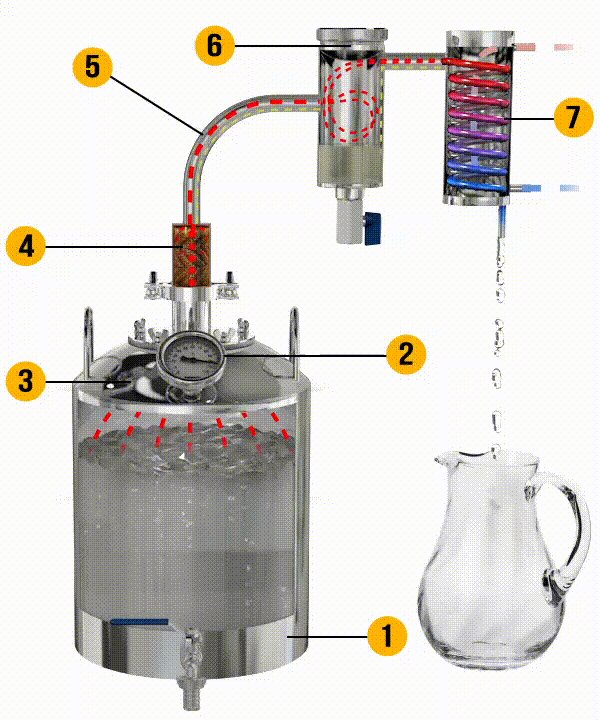 6
5
7
4
2
3
1