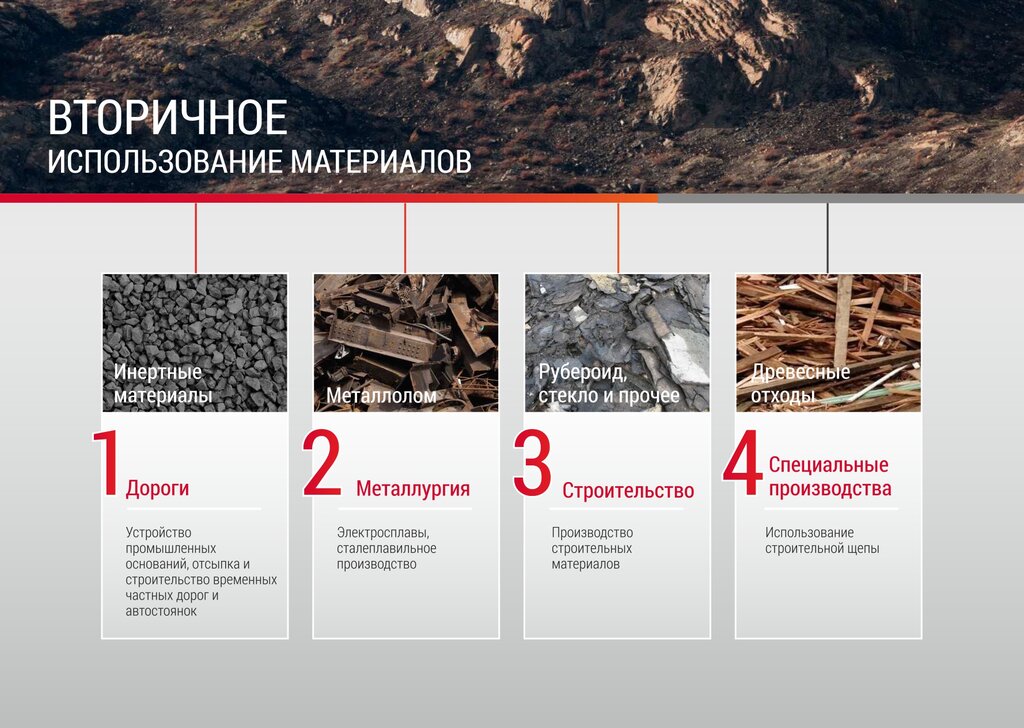 ВТОРИЧНОЕ
ИСПОЛЬЗОВАНИЕ МАТЕРИАЛОВ

Инертные материалы

1 Дороги

Устройство промышленных оснований, отсыпка и строительство временных частных дорог и автостоянок

Металлолом

2 Металлургия

Электросплавы, сталеплавильное производство

Рубероид, стекло и прочее

3 Строительство

Производство строительных материалов

Древесные отходы

4 Специальные производства

Использование строительной щепы