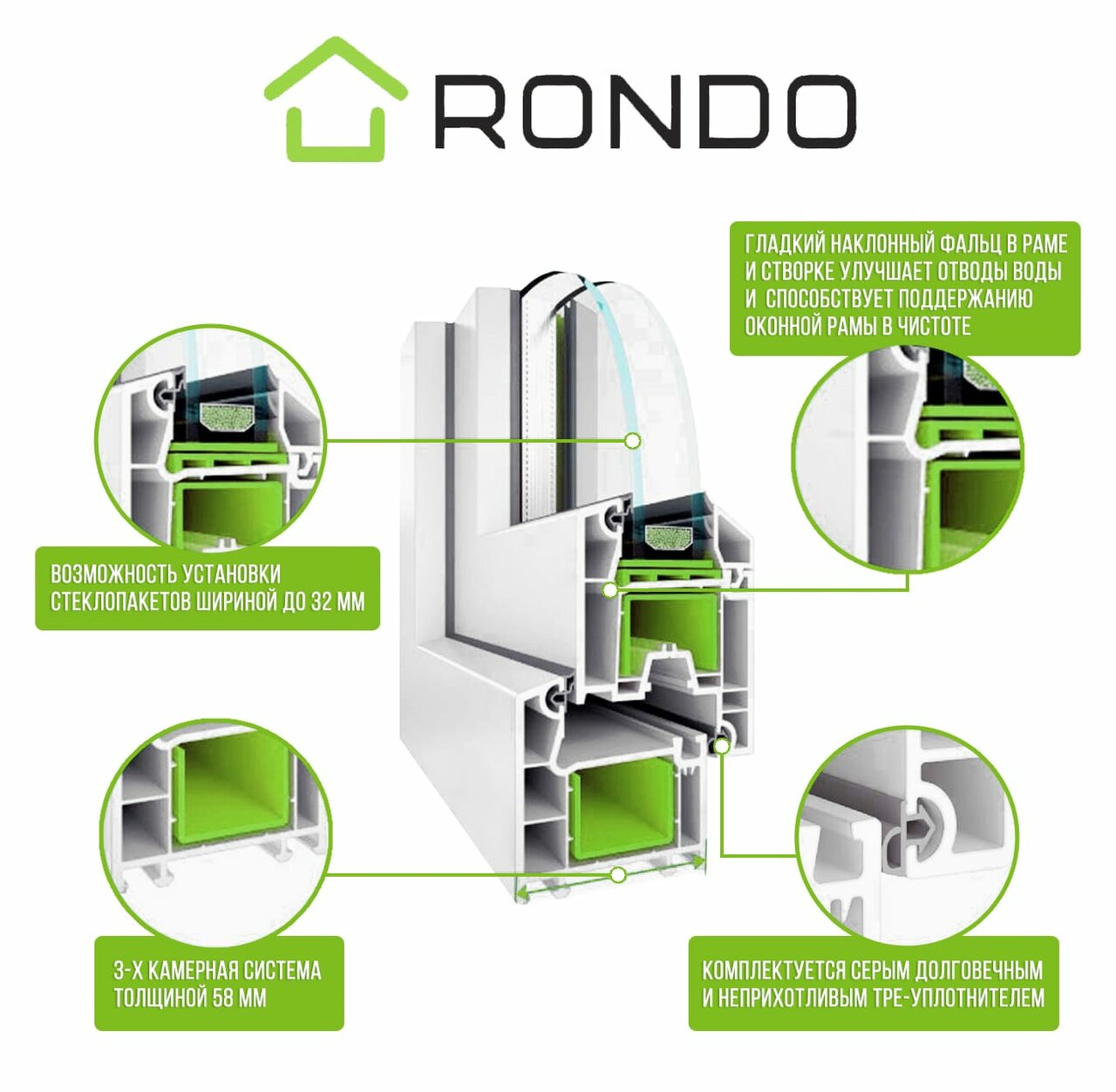 RONDO

ГЛАДКИЙ НАКЛОННЫЙ ФАЛЬЦ В РАМЕ И СТВОРКЕ УЛУЧШАЕТ ОТВОДЫ ВОДЫ И СПОСОБСТВУЕТ ПОДДЕРЖАНИЮ ОКОННОЙ РАМЫ В ЧИСТОТЕ

ВОЗМОЖНОСТЬ УСТАНОВКИ СТЕКЛОПАКЕТОВ ШИРИНОЙ ДО 32 ММ

3-Х КАМЕРНАЯ СИСТЕМА ТОЛЩИНОЙ 58 ММ

КОМПЛЕКТУЕТСЯ СЕРЫМ ДОЛГОВЕЧНЫМ И НЕПРИХОТЛИВЫМ TPE-УПЛОТНИТЕЛЕМ