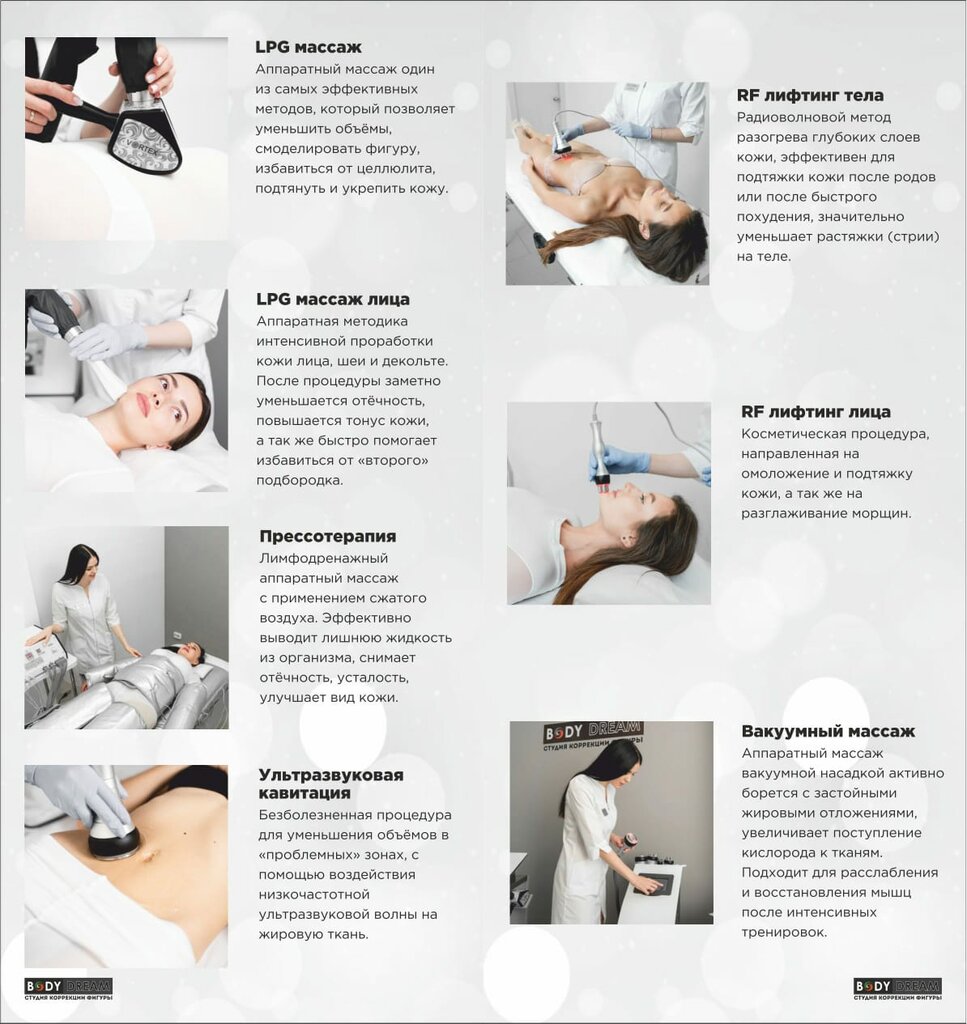 VORTEX

LPG массаж
Аппаратный массаж один из самых эффективных методов, который позволяет уменьшить объёмы, смоделировать фигуру, избавиться от целлюлита, подтянуть и укрепить кожу.

LPG массаж лица
Аппаратная методика интенсивной проработки кожи лица, шеи и декольте. После процедуры заметно уменьшается отёчность, повышается тонус кожи, а так же быстро помогает избавиться от «второго» подбородка.

Прессотерапия
Лимфодренажный аппаратный массаж с применением сжатого воздуха. Эффективно выводит лишнюю жидкость из организма, снимает отёчность, усталость, улучшает вид кожи.

Ультразвуковая кавитация
Безболезненная процедура для уменьшения объёмов в «проблемных» зонах, с помощью воздействия низкочастотной ультразвуковой волны на жировую ткань.

BODY DREAM
СТУДИЯ КОРРЕКЦИИ ФИГУРЫ

RF лифтинг тела
Радиоволновой метод разогрева глубоких слоев кожи, эффективен для подтяжки кожи после родов или после быстрого похудения, значительно уменьшает растяжки (стрии) на теле.

RF лифтинг лица
Косметическая процедура, направленная на омоложение и подтяжку кожи, а так же на разглаживание морщин.

BODY DREAM
СТУДИЯ КОРРЕКЦИИ ФИГУРЫ

Вакуумный массаж
Аппаратный массаж вакуумной насадкой активно борется с застойными жировыми отложениями, увеличивает поступление кислорода к тканям. Подходит для расслабления и восстановления мышц после интенсивных тренировок.

BODY DREAM
СТУДИЯ КОРРЕКЦИИ ФИГУРЫ