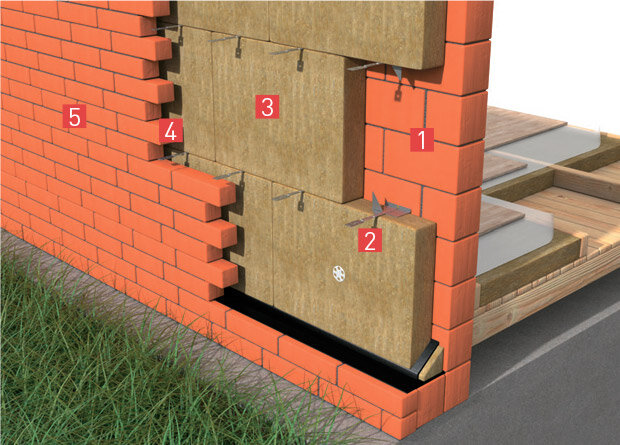 5
4
3
1
2