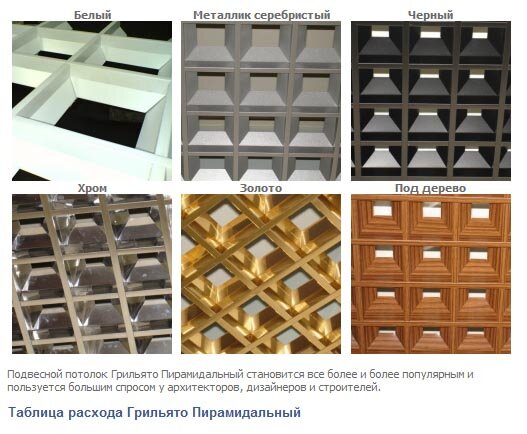 Белый

Металлик серебристый

Черный

Хром

Золото

Под дерево

Подвесной потолок Грильято Пирамидальный становится все более и более популярным и пользуется большим спросом у архитекторов, дизайнеров и строителей.

Таблица расхода Грильято Пирамидальный