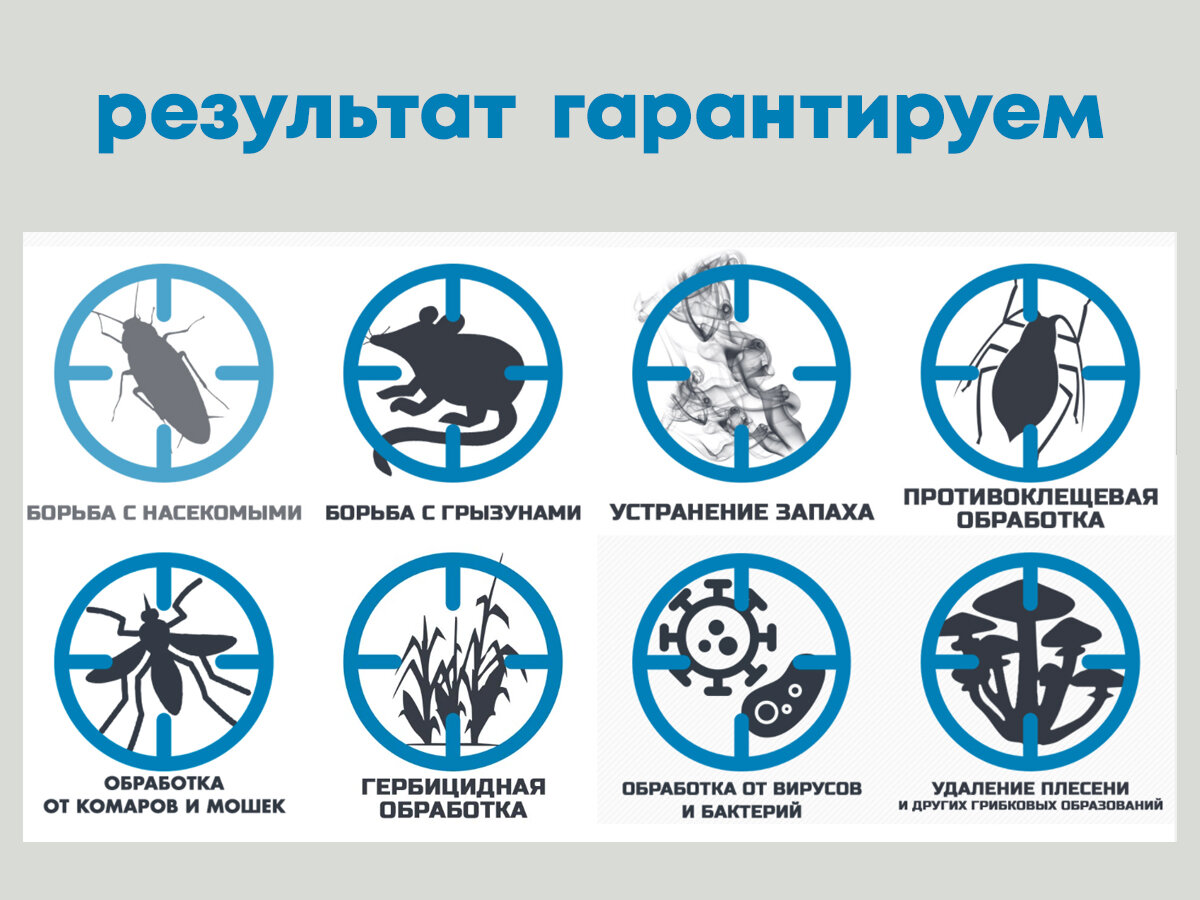 результат гарантируем

БОРЬБА С НАСЕКОМЫМИ

БОРЬБА С ГРЫЗУНАМИ

УСТРАНЕНИЕ ЗАПАХА

ПРОТИВОКЛЕЩЕВАЯ ОБРАБОТКА

ОБРАБОТКА ОТ КОМАРОВ И МОШЕК

ГЕРБИЦИДНАЯ ОБРАБОТКА

ОБРАБОТКА ОТ ВИРУСОВ И БАКТЕРИЙ

УДАЛЕНИЕ ПЛЕСЕНИ И ДРУГИХ ГРИБКОВЫХ ОБРАЗОВАНИЙ