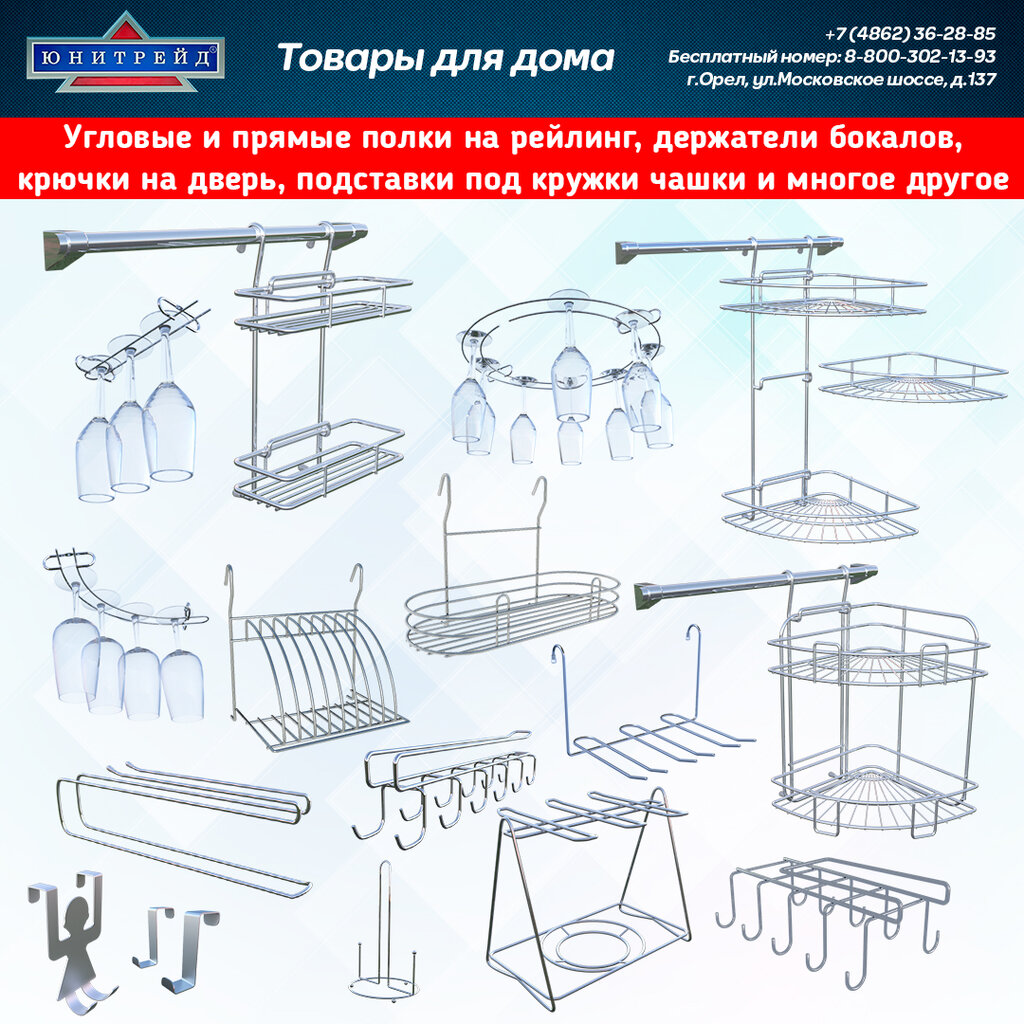 ЮНИТРЕЙД

Товары для дома

+7 (4862) 36-28-85
Бесплатный номер: 8-800-302-13-93
г.Орел, ул.Московское шоссе, д.137

Угловые и прямые полки на рейлинг, держатели бокалов, крючки на дверь, подставки под кружки чашки и многое другое