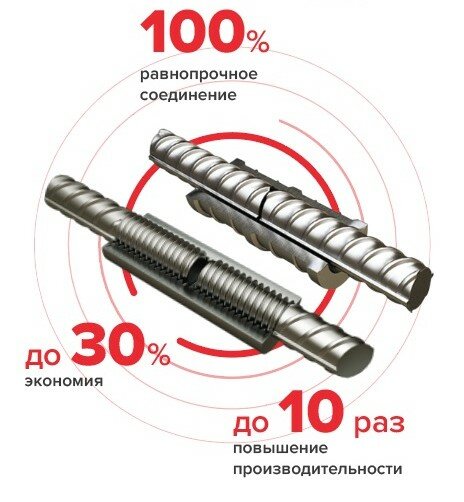 100%
равнопрочное соединение

до 30%
экономия

до 10 раз
повышение производительности