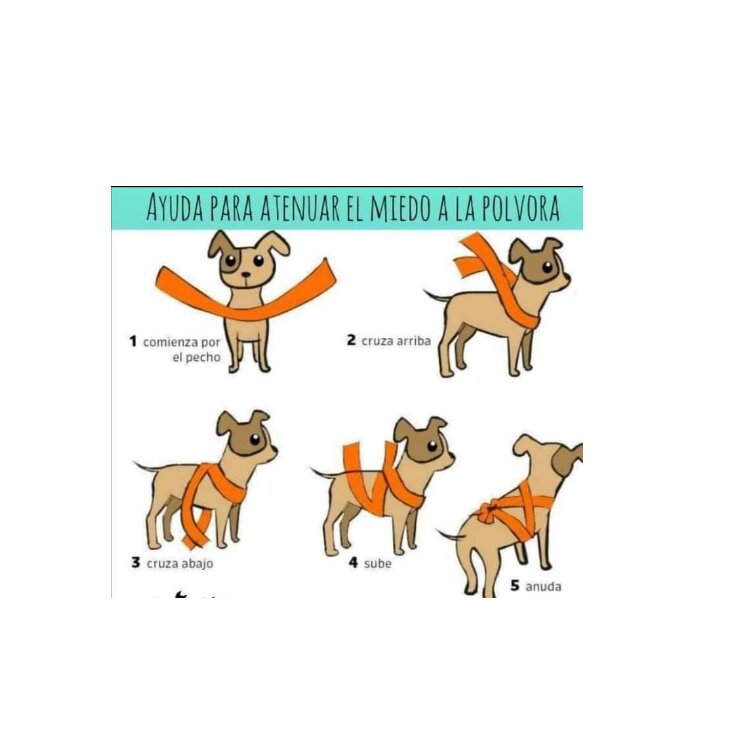 AYUDA PARA ATENUAR EL MIEDO A LA POLVORA

1 comienza por el pecho

2 cruza arriba

3 cruza abajo

4 sube

5 anuda