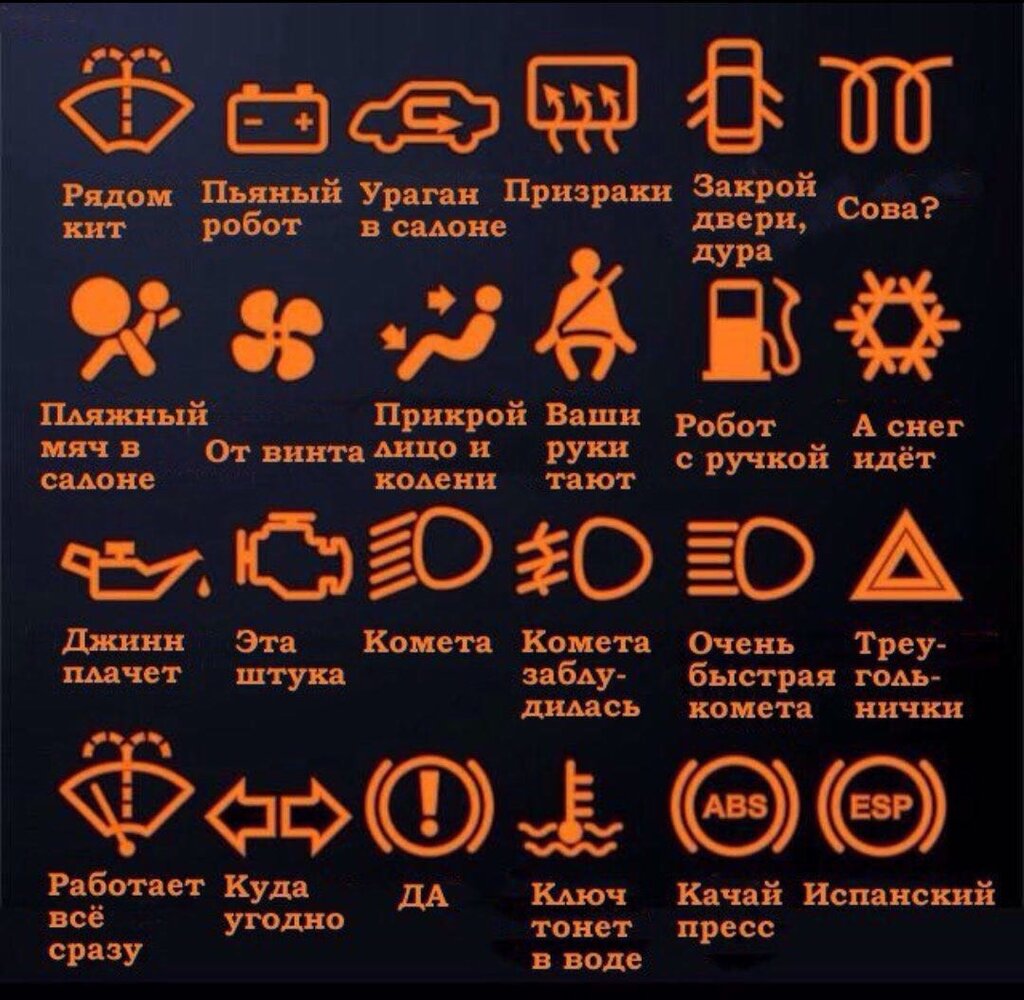 Рядом кит

Пьяный робот

Ураган в салоне

Призраки

Закрой двери, дура

Сова?

Пляжный мяч в салоне

От винта

Прикрой лицо и колени

Ваши руки тают

Робот с ручкой

А снег идёт

Джинн плачет

Эта штука

Комета

Комета заблудилась

Очень быстрая комета

Треугольнички

Работает всё сразу

Куда угодно

ДА

Ключ тонет в воде

ABS

Качай пресс

ESP

Испанский