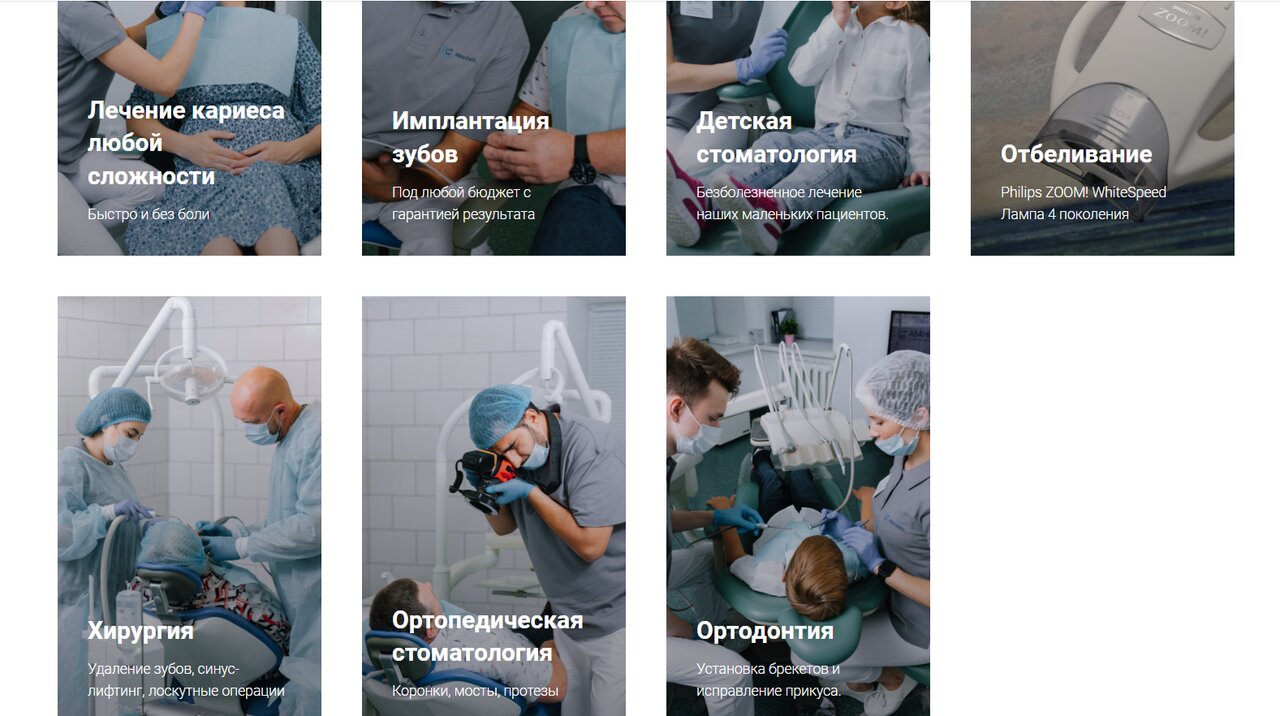 Лечение кариеса любой сложности

Быстро и без боли

Имплантация зубов

Под любой бюджет с гарантией результата

Детская стоматология

Безболезненное лечение наших маленьких пациентов.

ZOOM!

Отбеливание

Philips ZOOM! WhiteSpeed Лампа 4 поколения

Хирургия

Удаление зубов, синус-лифтинг, лоскутные операции

Ортопедическая стоматология

Коронки, мосты, протезы

Ортодонтия

Установка брекетов и исправление прикуса.