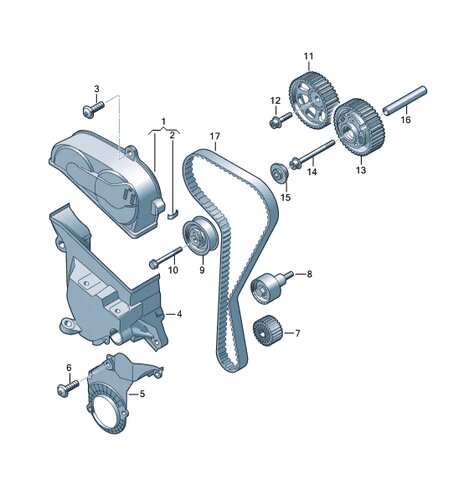 11
3
12
16
1
2
17
14
13
15
10
9
8
4
7
6
5