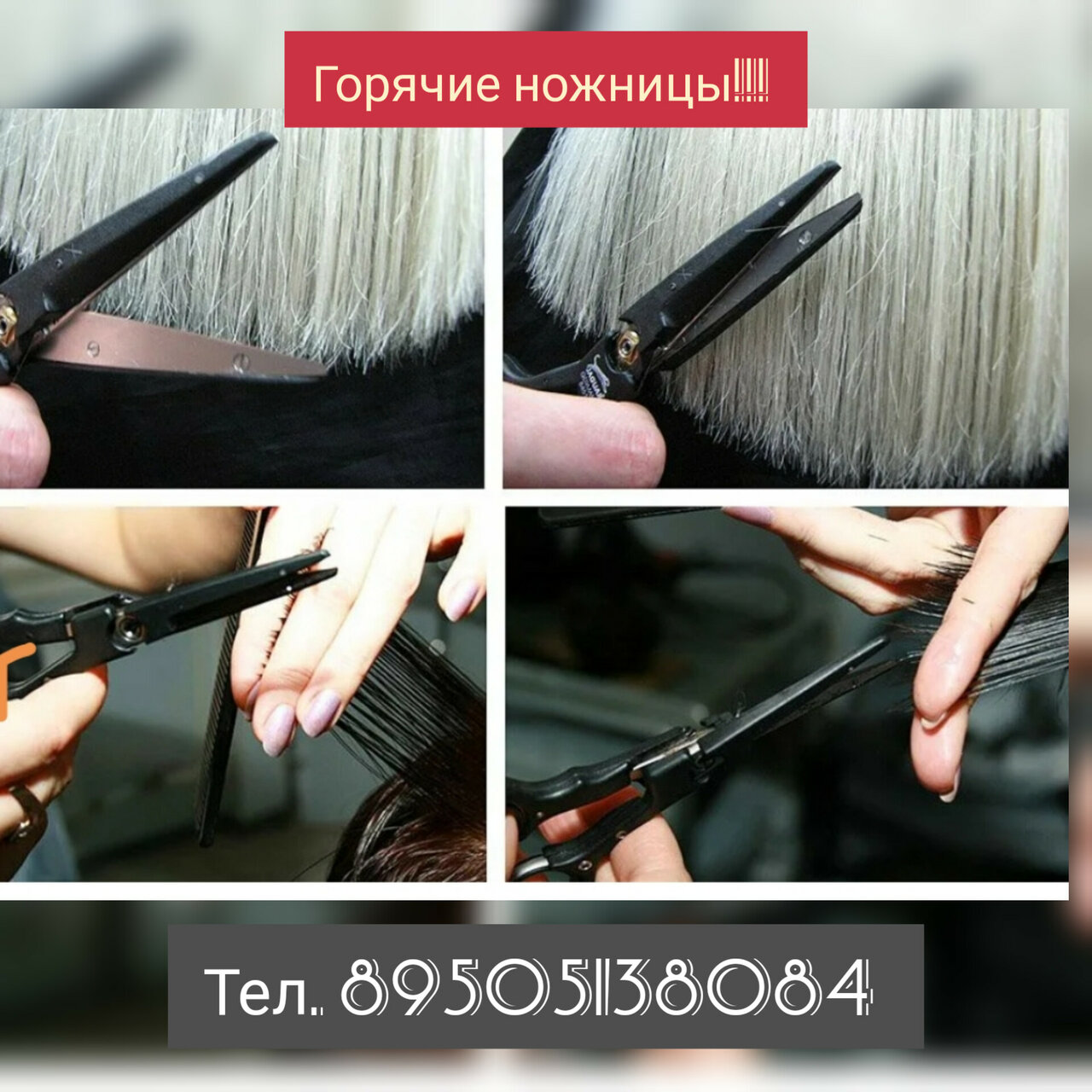 Горячие ножницы!!!!!

Тел.. 89505138084