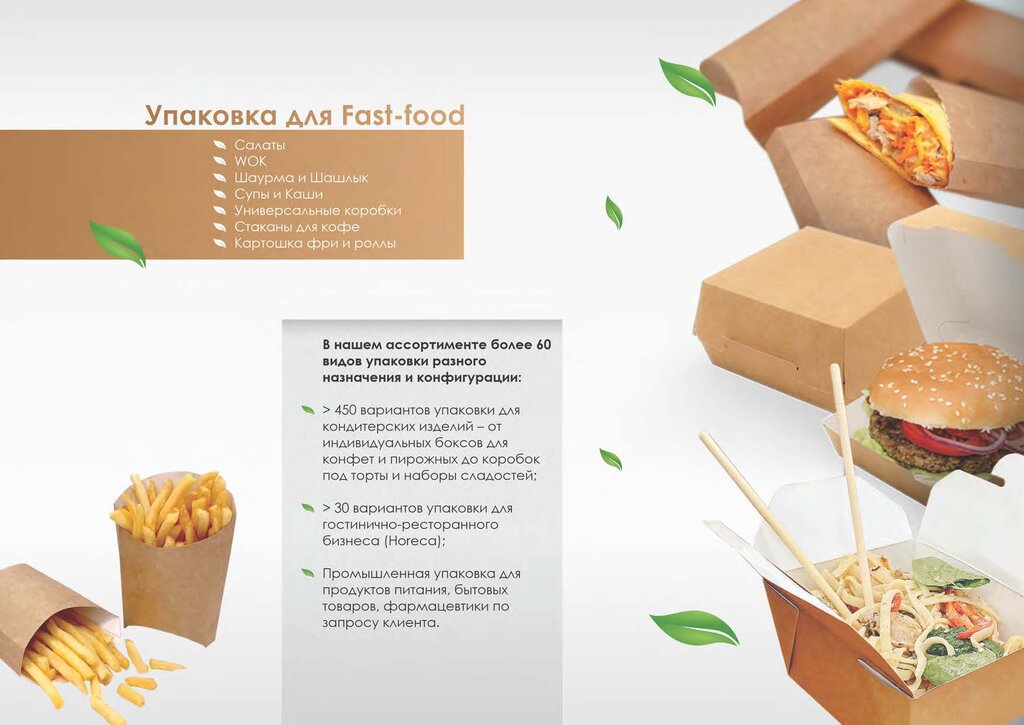 Упаковка для Fast-food

Салаты
WOK
Шаурма и Шашлык
Супы и Каши
Универсальные коробки
Стаканы для кофе
Картошка фри и роллы

В нашем ассортименте более 60 видов упаковки разного назначения и конфигурации:

> 450 вариантов упаковки для кондитерских изделий – от индивидуальных боксов для конфет и пирожных до коробок под торты и наборы сладостей;

> 30 вариантов упаковки для гостинично-ресторанного бизнеса (Horeca);

Промышленная упаковка для продуктов питания, бытовых товаров, фармацевтики по запросу клиента.