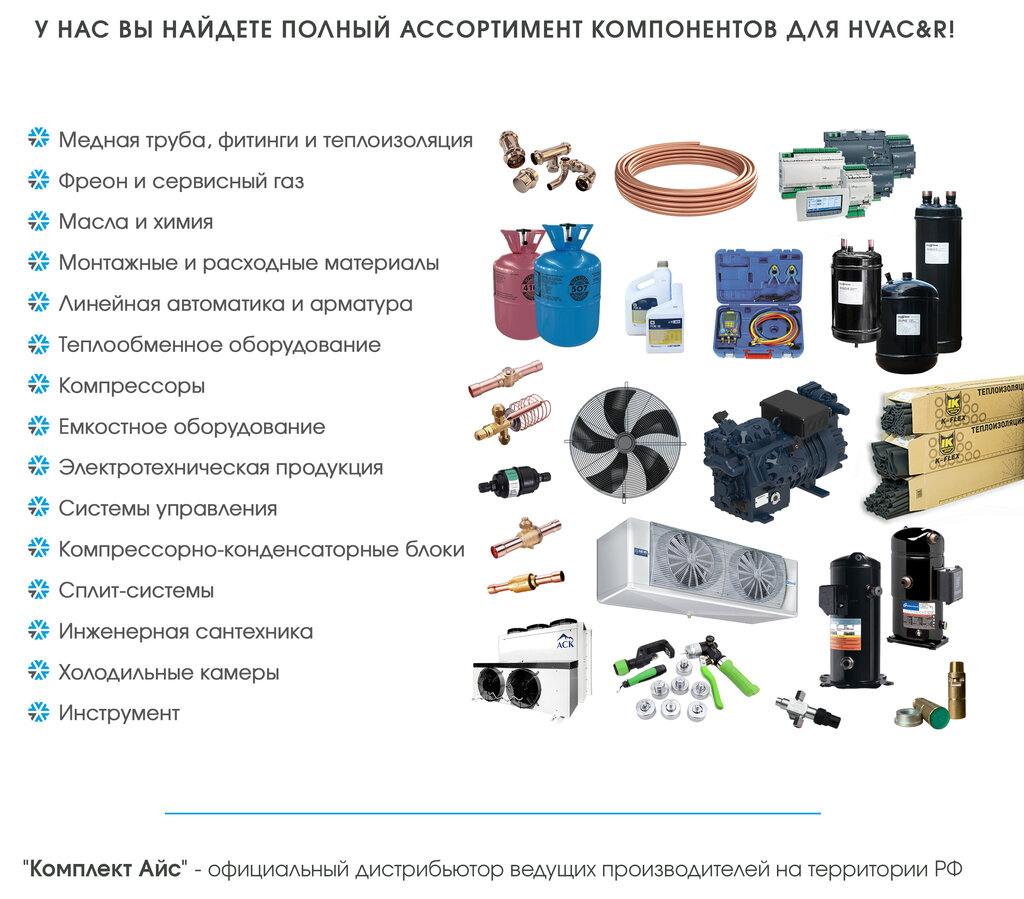 У НАС ВЫ НАЙДЕТЕ ПОЛНЫЙ АССОРТИМЕНТ КОМПОНЕНТОВ ДЛЯ HVAC&R!

Медная труба, фитинги и теплоизоляция
Фреон и сервисный газ
Масла и химия
Монтажные и расходные материалы
Линейная автоматика и арматура
Теплообменное оборудование
Компрессоры
Емкостное оборудование
Электротехническая продукция
Системы управления
Компрессорно-конденсаторные блоки
Сплит-системы
Инженерная сантехника
Холодильные камеры
Инструмент

410
507
ТЕПЛОИЗОЛЯЦИЯ
K-FLEX
ТЕПЛОИЗОЛЯЦИЯ
K-FLEX
АСК

"Комплект Айс" - официальный дистрибьютор ведущих производителей на территории РФ