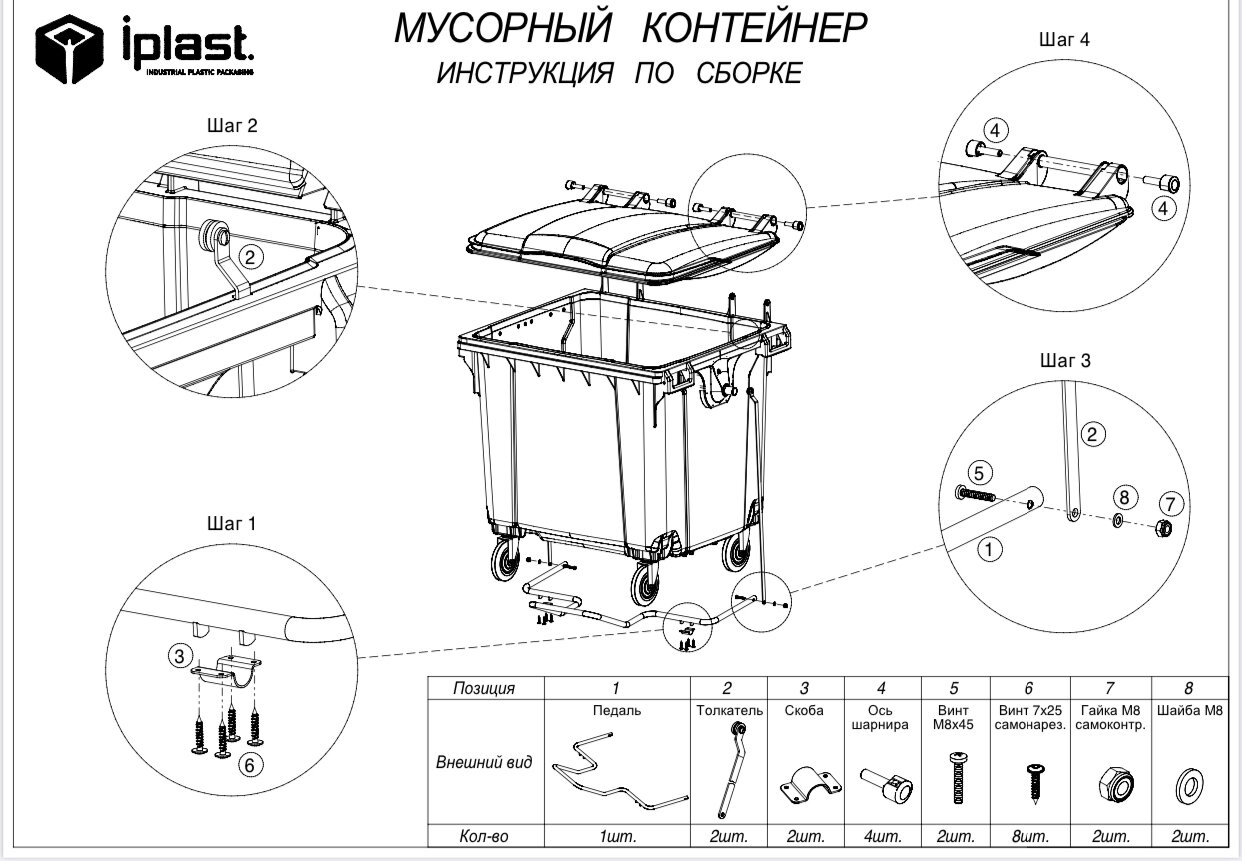 iplast.
INDUSTRIAL PLASTIC PACKAGING

МУСОРНЫЙ КОНТЕЙНЕР
ИНСТРУКЦИЯ ПО СБОРКЕ

Шаг 4
4
4

Шаг 2
2

Шаг 3
2
5
8
7
1

Шаг 1
3
6

| Позиция | 1 | 2 | 3 | 4 | 5 | 6 | 7 | 8 |
|---|---|---|---|---|---|---|---|---|
| Внешний вид | Педаль | Толкатель | Скоба | Ось шарнира | Винт М8х45 | Винт 7х25 самонарез. | Гайка М8 самоконтр. | Шайба М8 |
| Кол-во | 1шт. | 2шт. | 2шт. | 4шт. | 2шт. | 8шт. | 2шт. | 2шт. |