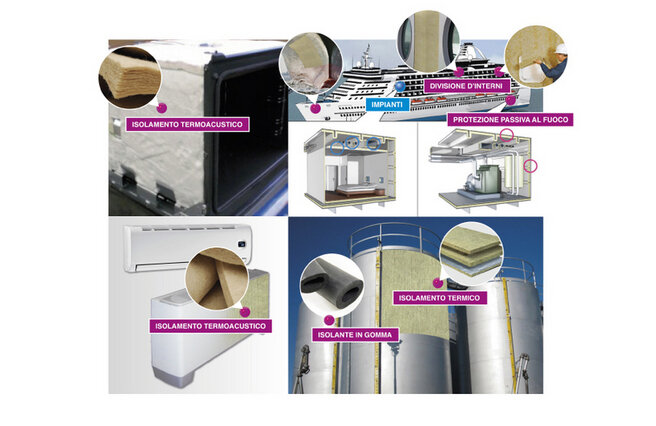 ISOLAMENTO TERMOACUSTICO

DIVISIONE D'INTERNI

IMPIANTI

PROTEZIONE PASSIVA AL FUOCO

ISOLAMENTO TERMOACUSTICO

ISOLAMENTO TERMICO

ISOLANTE IN GOMMA