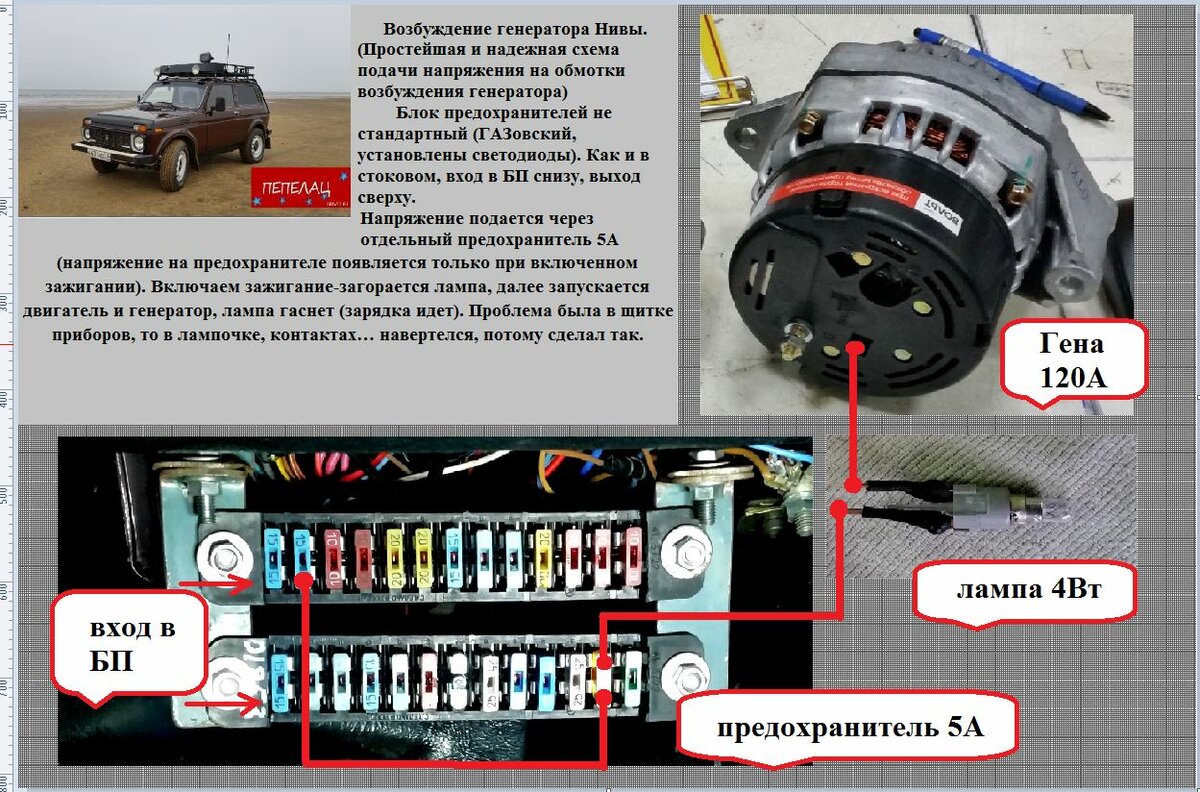 ПЕПЕЛАЦ

Возбуждение генератора Нивы. (Простейшая и надежная схема подачи напряжения на обмотки возбуждения генератора)

Блок предохранителей не стандартный (ГАЗовский, установлены светодиоды). Как и в стоковом, вход в БП снизу, выход сверху.

Напряжение подается через отдельный предохранитель 5А (напряжение на предохранителе появляется только при включенном зажигании). Включаем зажигание-загорается лампа, далее запускается двигатель и генератор, лампа гаснет (зарядка идет). Проблема была в щитке приборов, то в лампочке, контактах… навертелся, потому сделал так.

Гена 120А

лампа 4Вт

вход в БП

предохранитель 5А