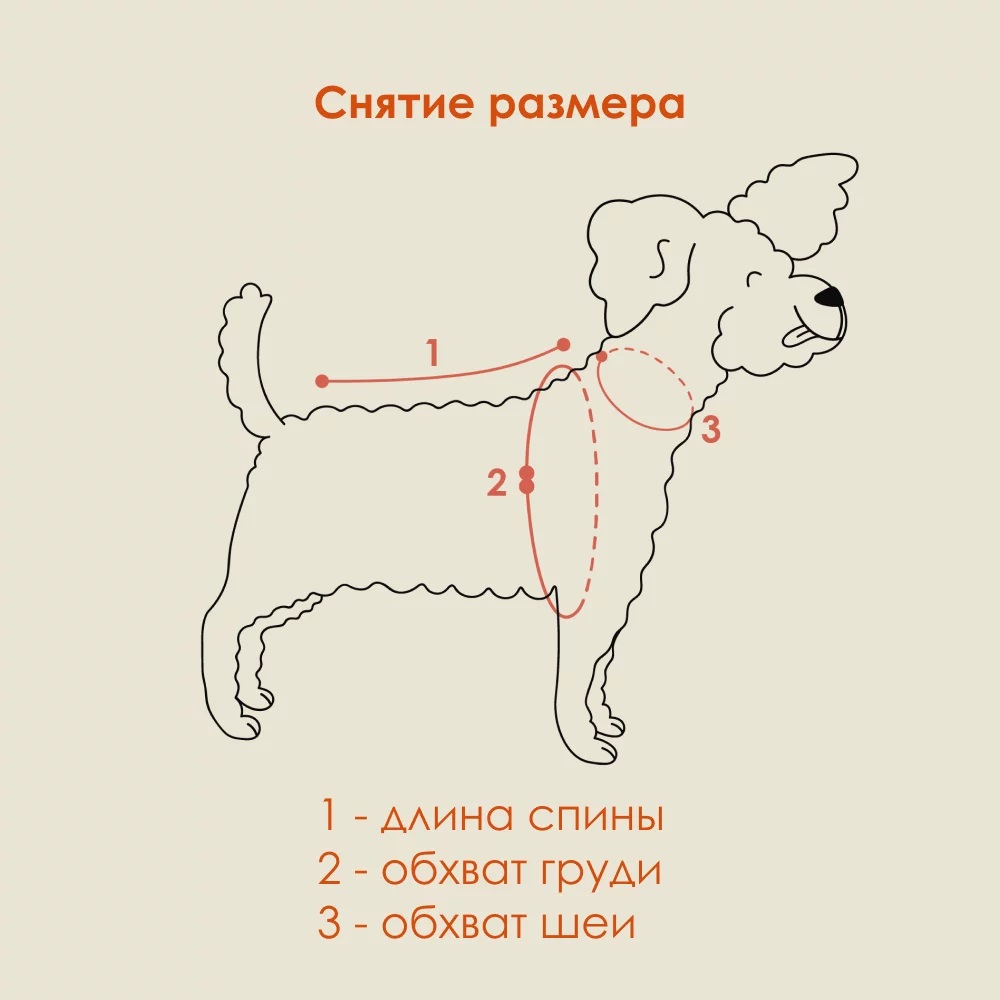 Снятие размера

1

2

3

1 - длина спины
2 - обхват груди
3 - обхват шеи