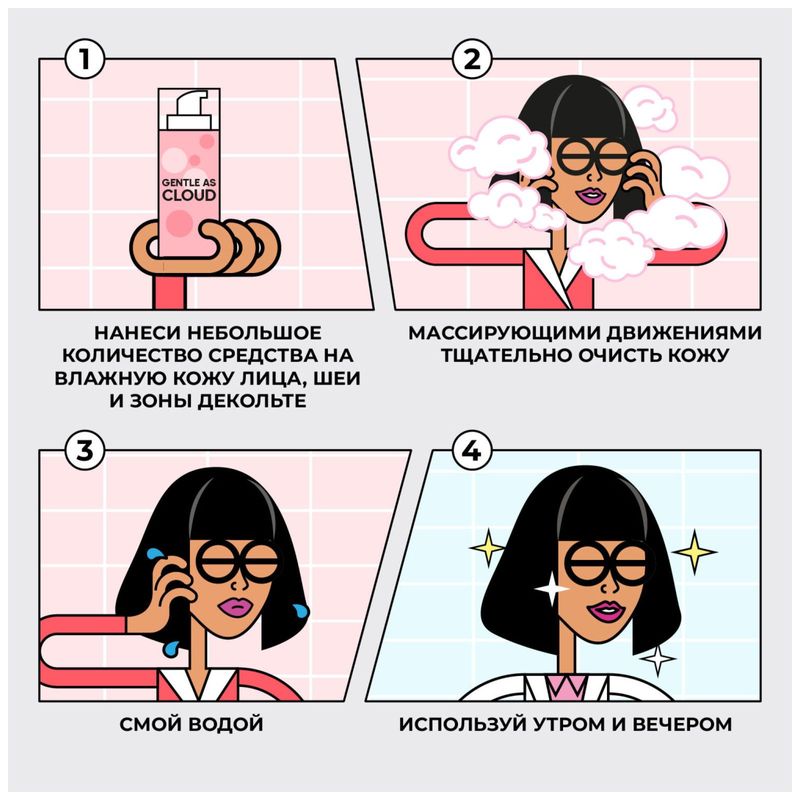 1

GENTLE AS CLOUD

НАНЕСИ НЕБОЛЬШОЕ КОЛИЧЕСТВО СРЕДСТВА НА ВЛАЖНУЮ КОЖУ ЛИЦА, ШЕИ И ЗОНЫ ДЕКОЛЬТЕ

2

МАССИРУЮЩИМИ ДВИЖЕНИЯМИ ТЩАТЕЛЬНО ОЧИСТЬ КОЖУ

3

СМОЙ ВОДОЙ

4

ИСПОЛЬЗУЙ УТРОМ И ВЕЧЕРОМ