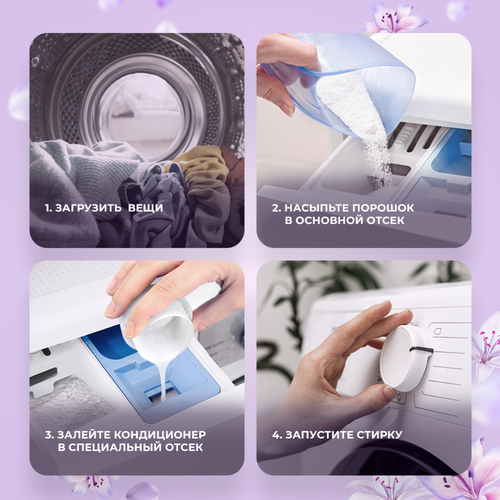 1. ЗАГРУЗИТЬ ВЕЩИ

2. НАСЫПЬТЕ ПОРОШОК В ОСНОВНОЙ ОТСЕК

3. ЗАЛЕЙТЕ КОНДИЦИОНЕР В СПЕЦИАЛЬНЫЙ ОТСЕК

4. ЗАПУСТИТЕ СТИРКУ